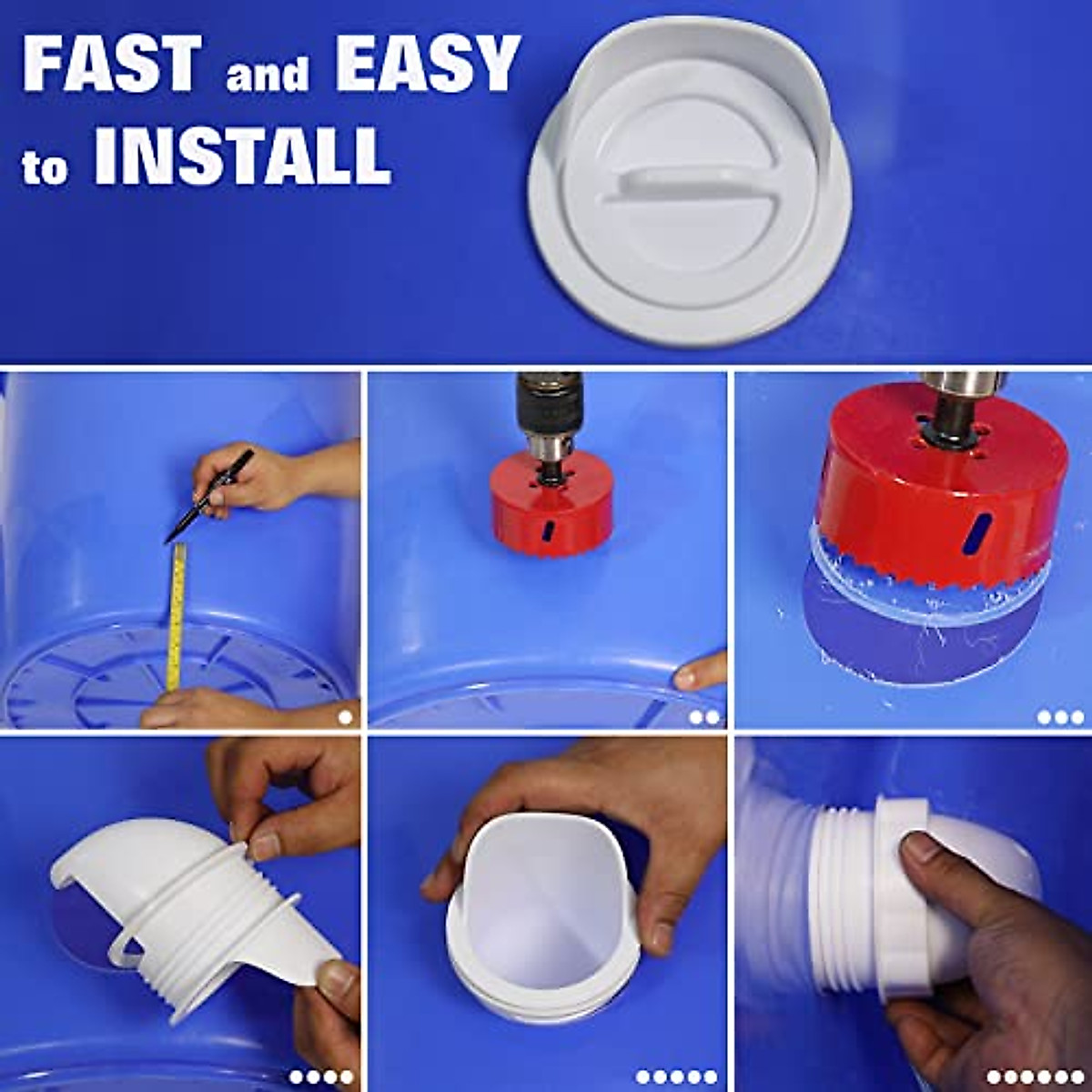 FAST and EASY to INSTALL