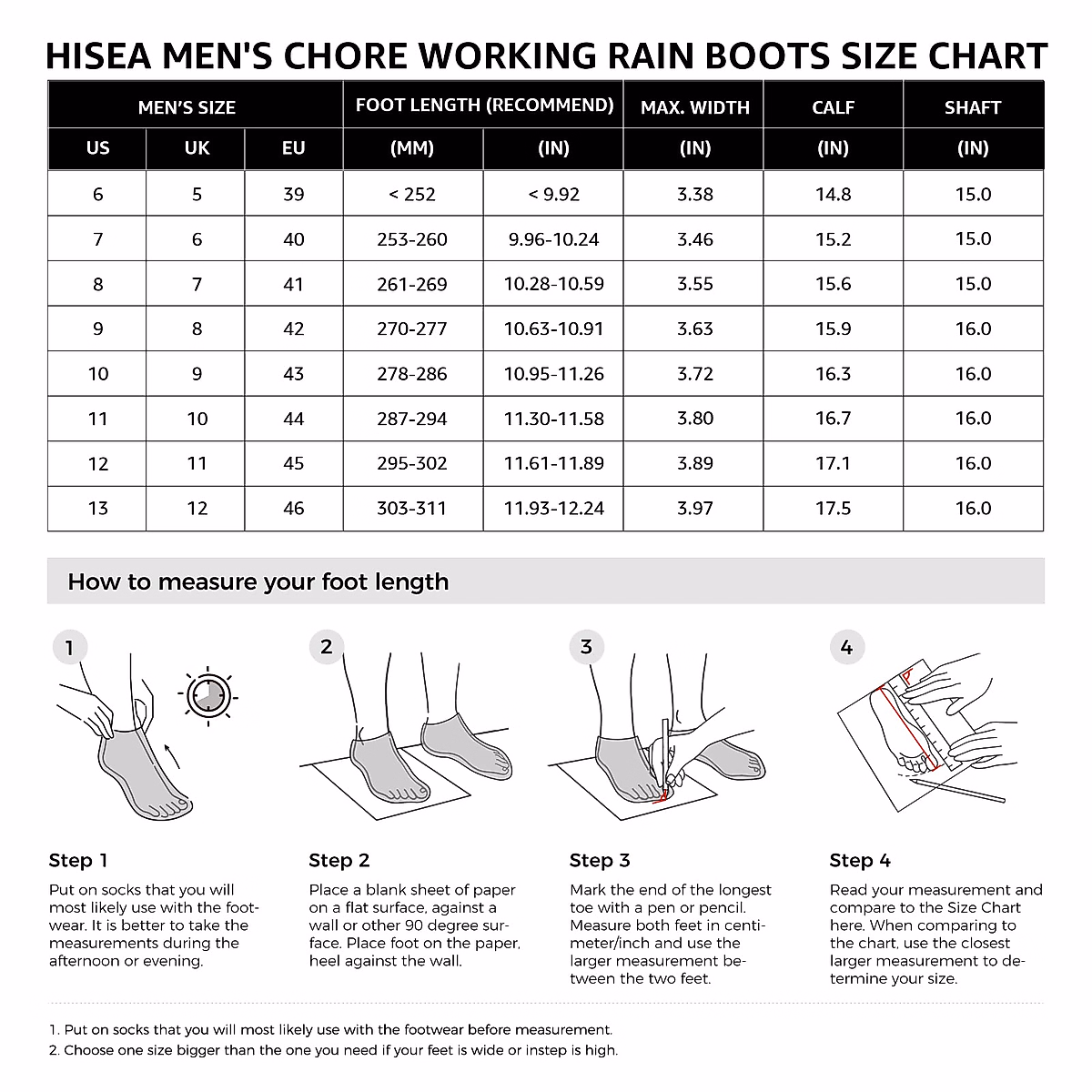 HISEA MEN'S CHORE WORKING RAIN BOOTS SIZE CHART

| MEN'S SIZE | | | FOOT LENGTH (RECOMMEND) | | MAX. WIDTH | CALF | SHAFT |
|---|---|---|---|---|---|---|---|
| US | UK | EU | (MM) | (IN) | (IN) | (IN) | (IN) |
| 6 | 5 | 39 | < 252 | < 9.92 | 3.38 | 14.8 | 15.0 |
| 7 | 6 | 40 | 253-260 | 9.96-10.24 | 3.46 | 15.2 | 15.0 |
| 8 | 7 | 41 | 261-269 | 10.28-10.59 | 3.55 | 15.6 | 15.0 |
| 9 | 8 | 42 | 270-277 | 10.63-10.91 | 3.63 | 15.9 | 16.0 |
| 10 | 9 | 43 | 278-286 | 10.95-11.26 | 3.72 | 16.3 | 16.0 |
| 11 | 10 | 44 | 287-294 | 11.30-11.58 | 3.80 | 16.7 | 16.0 |
| 12 | 11 | 45 | 295-302 | 11.61-11.89 | 3.89 | 17.1 | 16.0 |
| 13 | 12 | 46 | 303-311 | 11.93-12.24 | 3.97 | 17.5 | 16.0 |

How to measure your foot length

1

2

3

4

Step 1
Put on socks that you will most likely use with the footwear. It is better to take the measurements during the afternoon or evening.

Step 2
Place a blank sheet of paper on a flat surface, against a wall or other 90 degree surface. Place foot on the paper, heel against the wall.

Step 3
Mark the end of the longest toe with a pen or pencil. Measure both feet in centimeter/inch and use the larger measurement between the two feet.

Step 4
Read your measurement and compare to the Size Chart here. When comparing to the chart, use the closest larger measurement to determine your size.

1. Put on socks that you will most likely use with the footwear before measurement.
2. Choose one size bigger than the one you need if your feet is wide or instep is high.