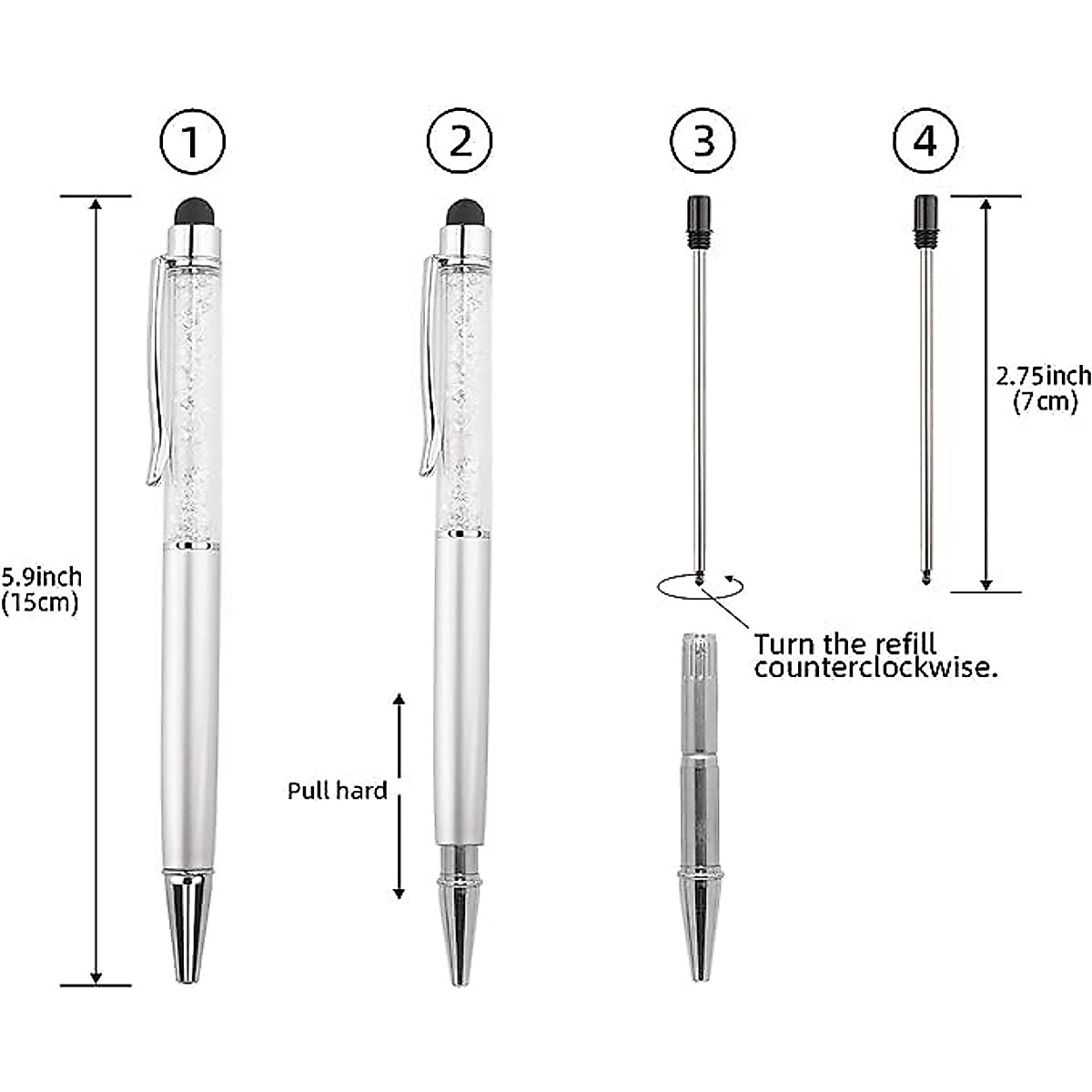 1

2

3

4

5.9inch
(15cm)

Pull hard

Turn the refill counterclockwise.

2.75inch
(7cm)