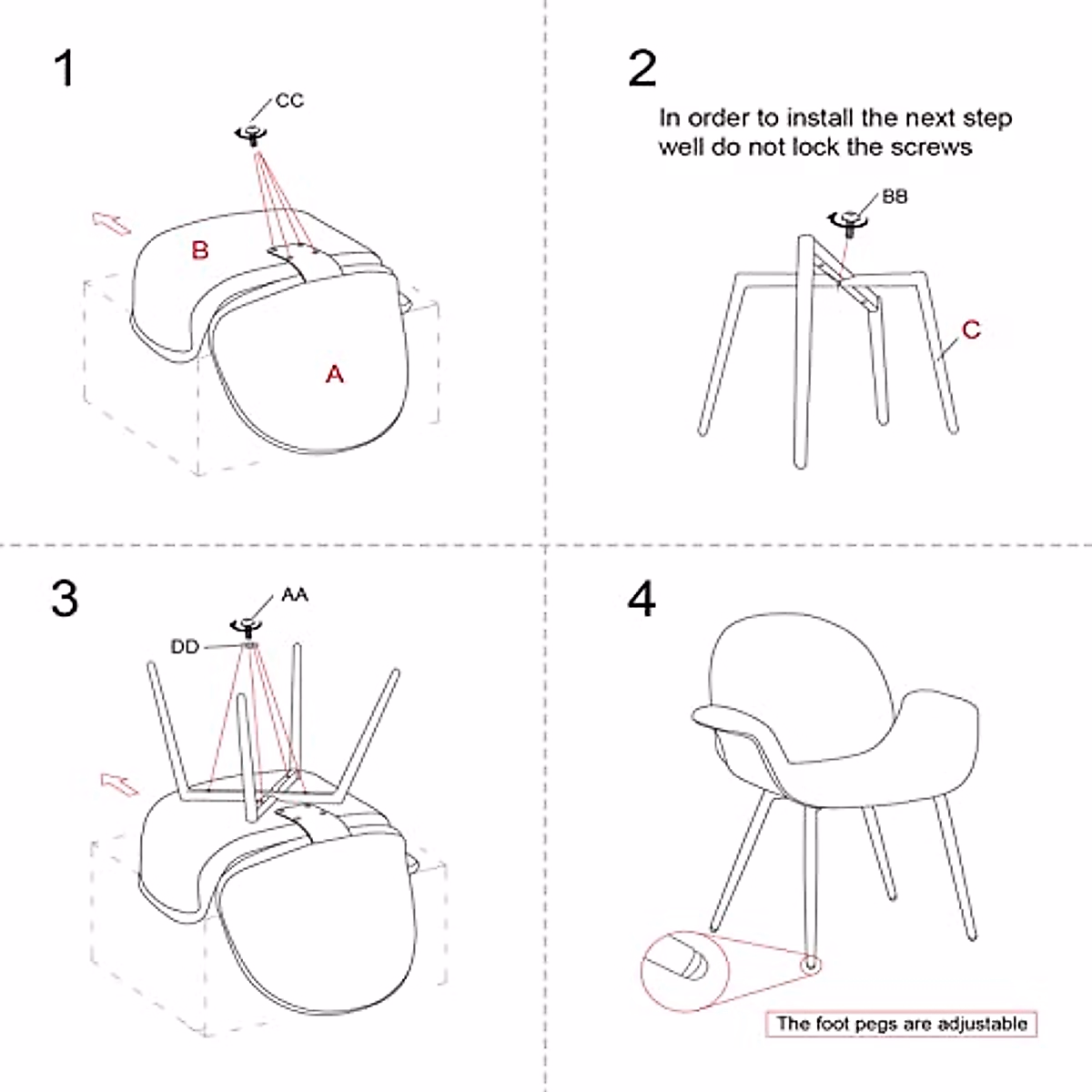 1

CC

B

A

2

In order to install the next step well do not lock the screws

BB

C

3

AA

DD

4

The foot pegs are adjustable