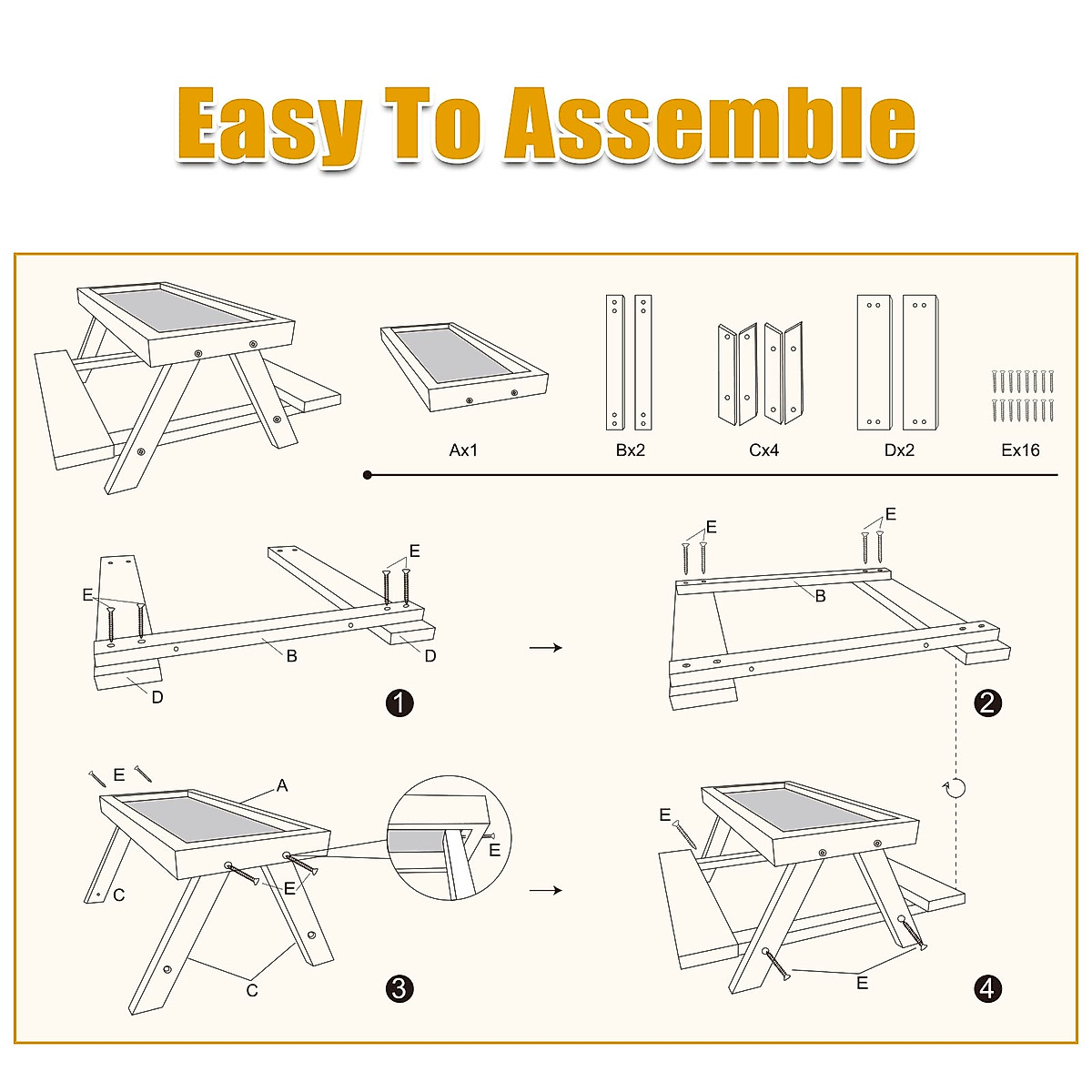 Easy To Assemble

Ax1
Bx2
Cx4
Dx2
Ex16

E
E
B
D
D
1

E
E
B
2

E
A
C
E
E
C
3

E
E
4