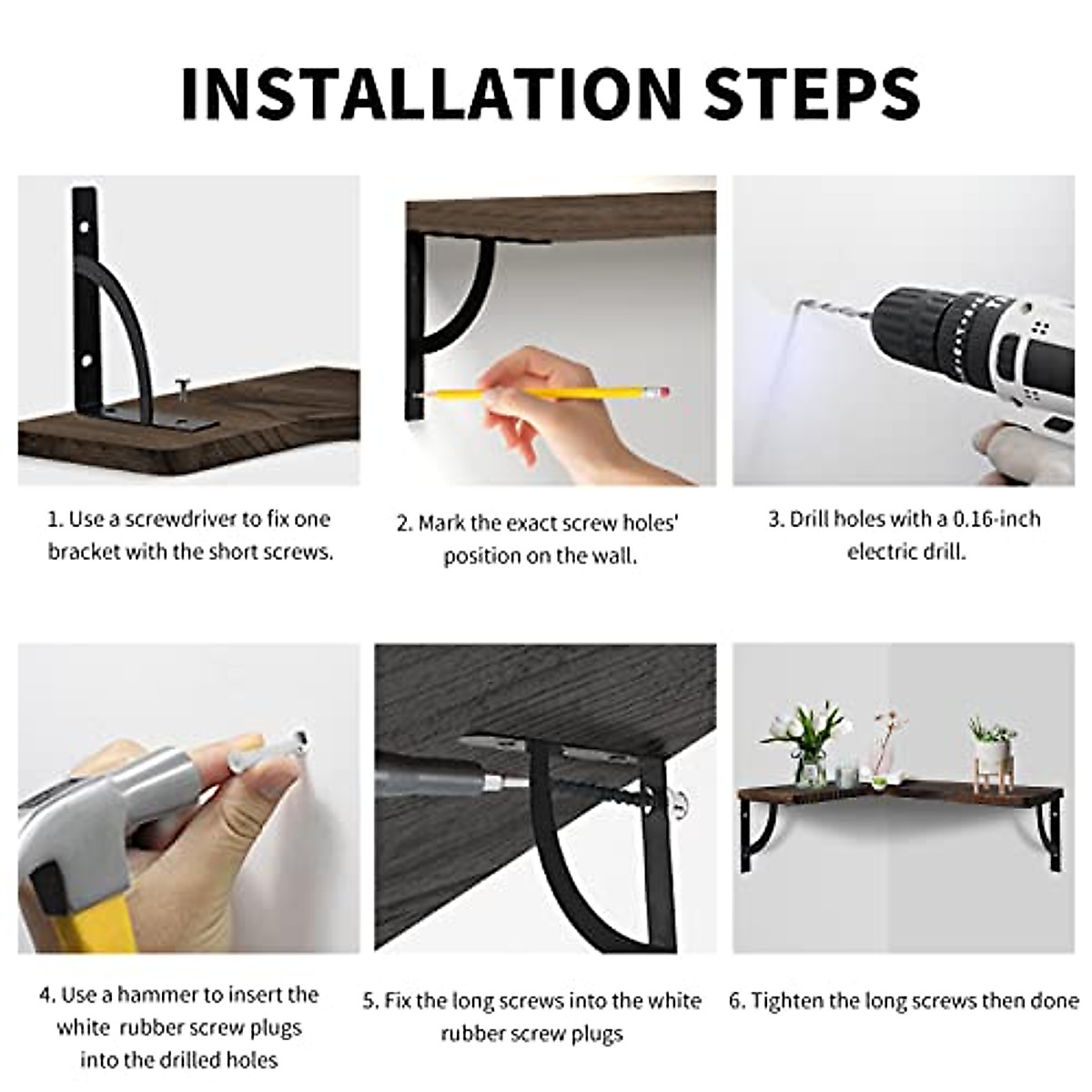 INSTALLATION STEPS

1. Use a screwdriver to fix one bracket with the short screws.

2. Mark the exact screw holes' position on the wall.

3. Drill holes with a 0.16-inch electric drill.

4. Use a hammer to insert the white rubber screw plugs into the drilled holes

5. Fix the long screws into the white rubber screw plugs

6. Tighten the long screws then done