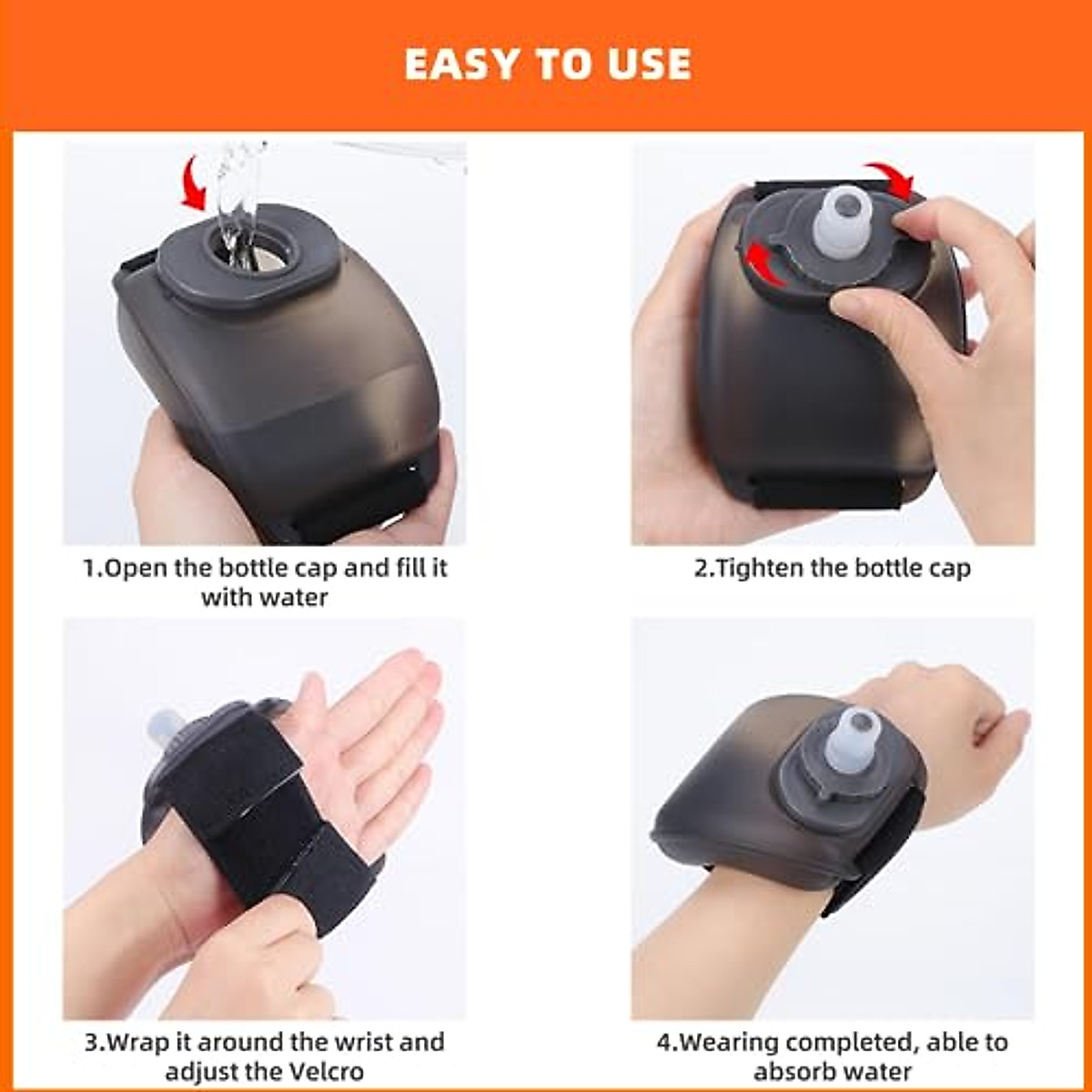 EASY TO USE

1.Open the bottle cap and fill it with water

2.Tighten the bottle cap

3.Wrap it around the wrist and adjust the Velcro

4.Wearing completed, able to absorb water