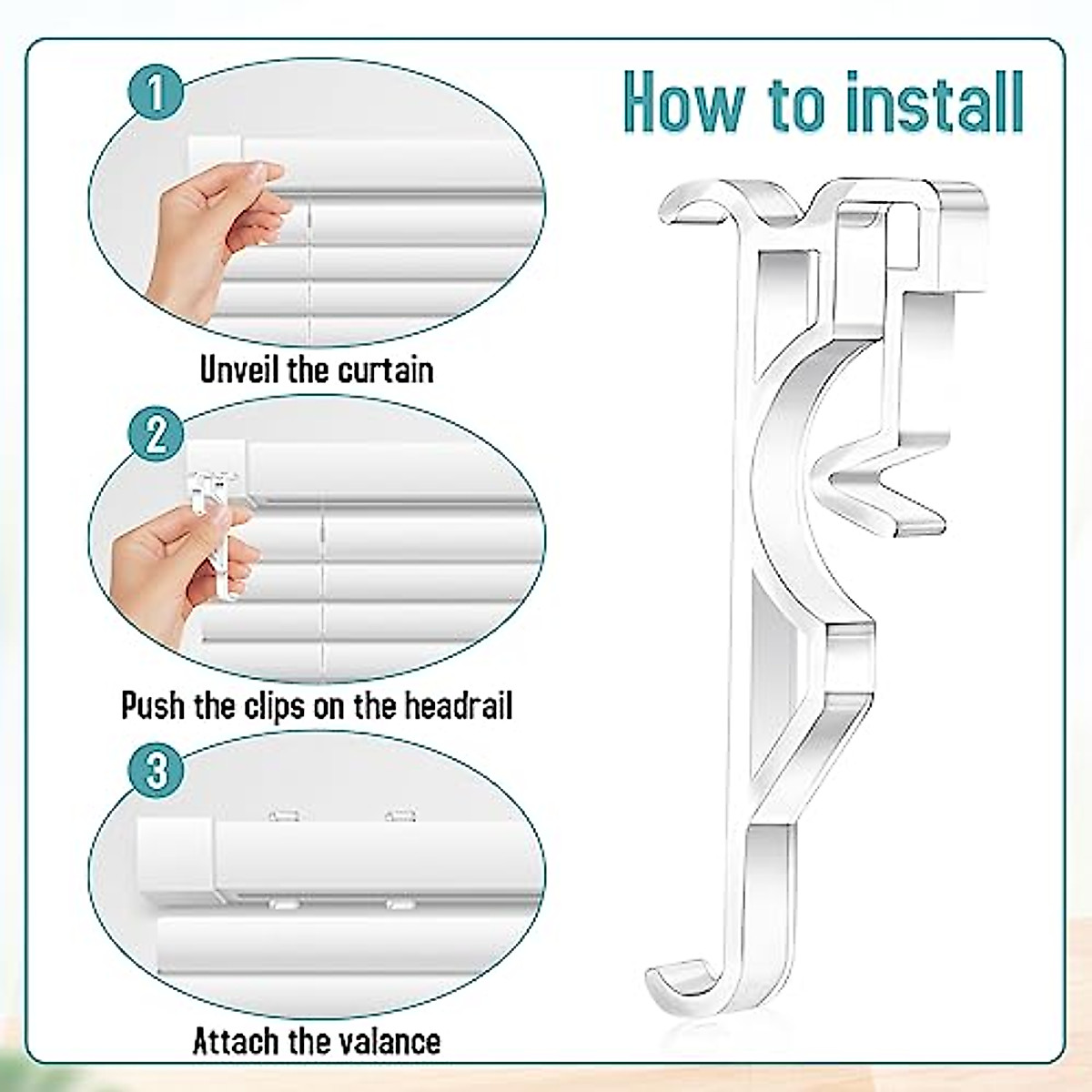 How to install

1

Unveil the curtain

2

Push the clips on the headrail

3

Attach the valance