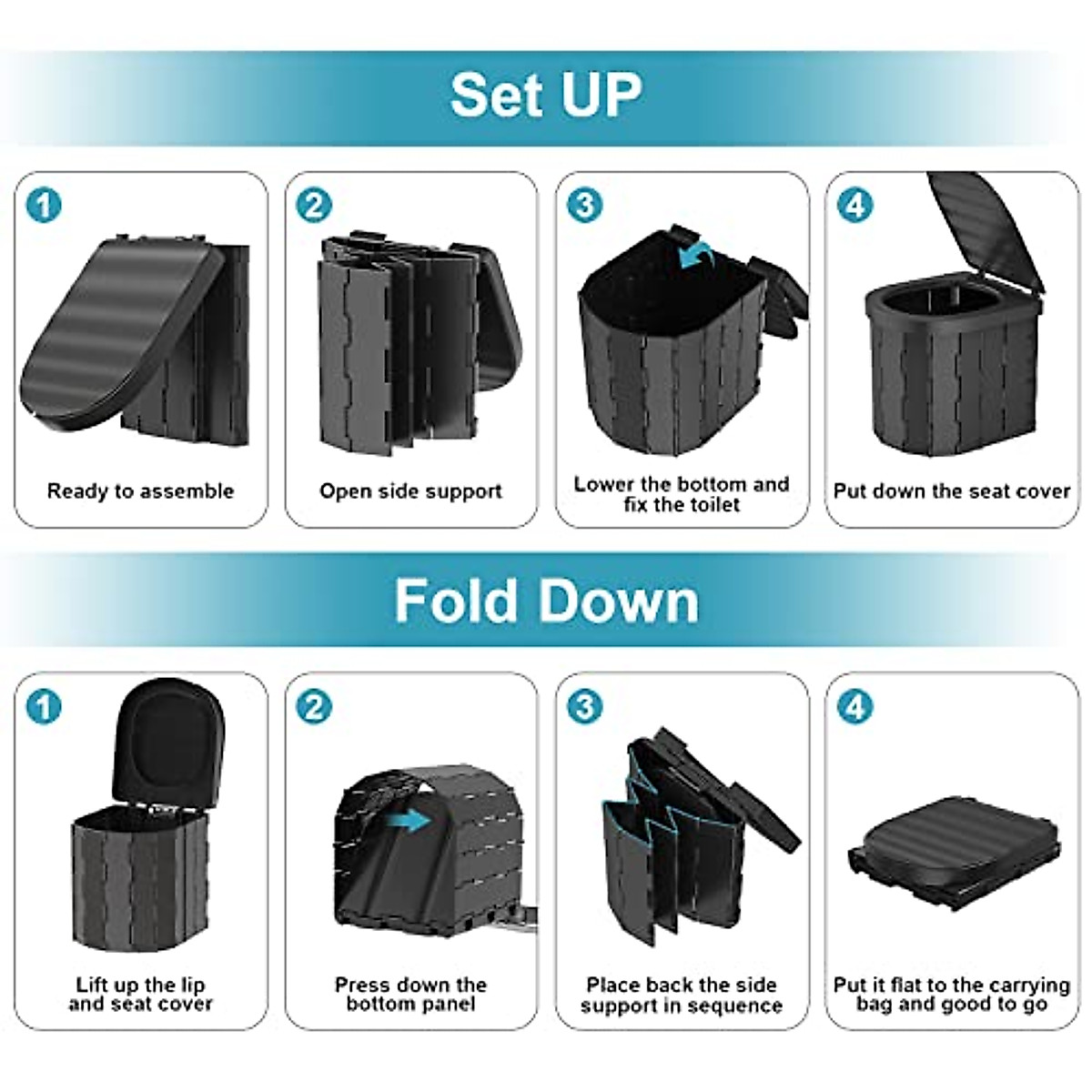 Set UP

1
Ready to assemble

2
Open side support

3
Lower the bottom and fix the toilet

4
Put down the seat cover

Fold Down

1
Lift up the lip and seat cover

2
Press down the bottom panel

3
Place back the side support in sequence

4
Put it flat to the carrying bag and good to go