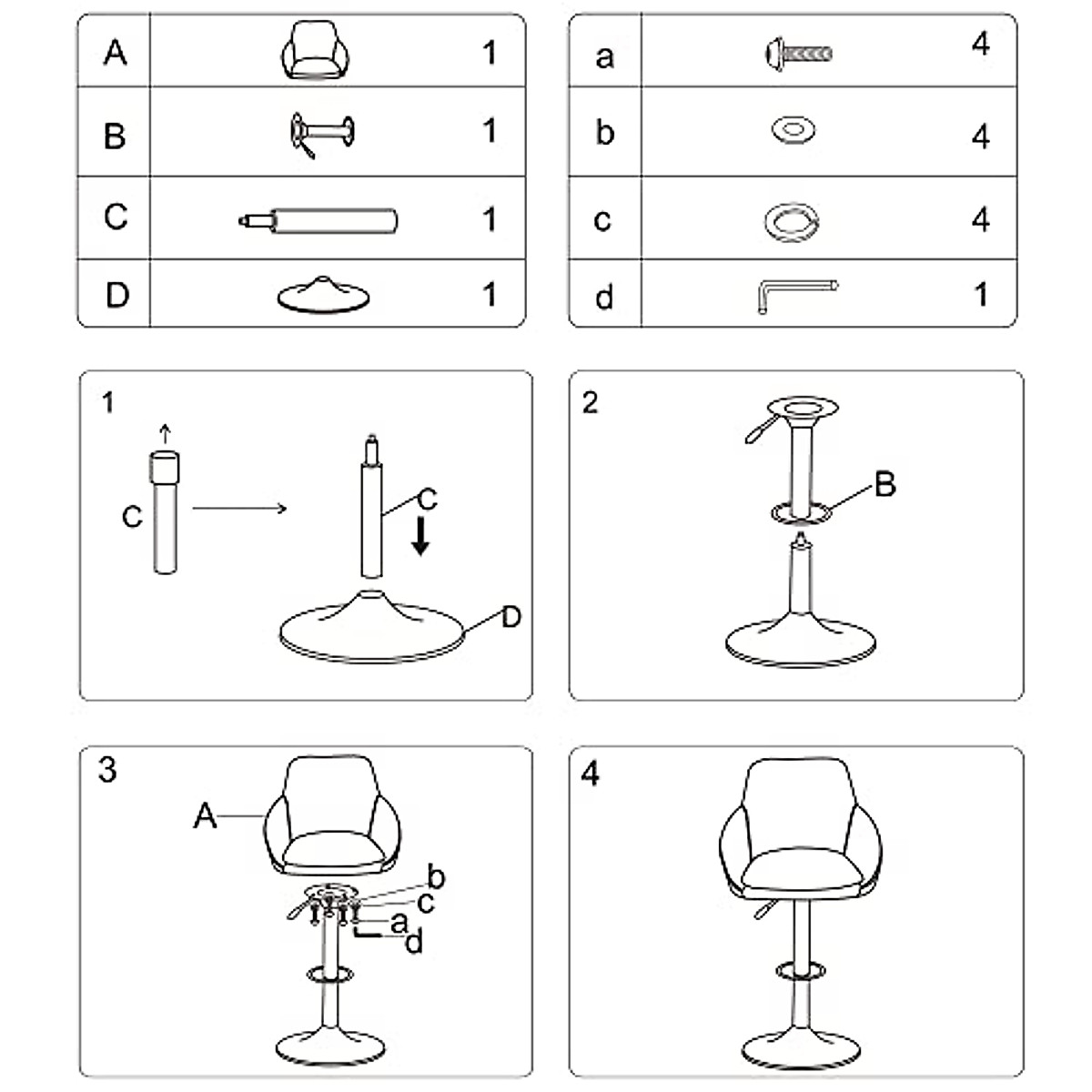 | A | | 1 |
|---|---|---|
| B | | 1 |
| C | | 1 |
| D | | 1 |

| a | | 4 |
|---|---|---|
| b | | 4 |
| c | | 4 |
| d | | 1 |

1

C

C

D

2

B

3

A

b

c

a

d

4