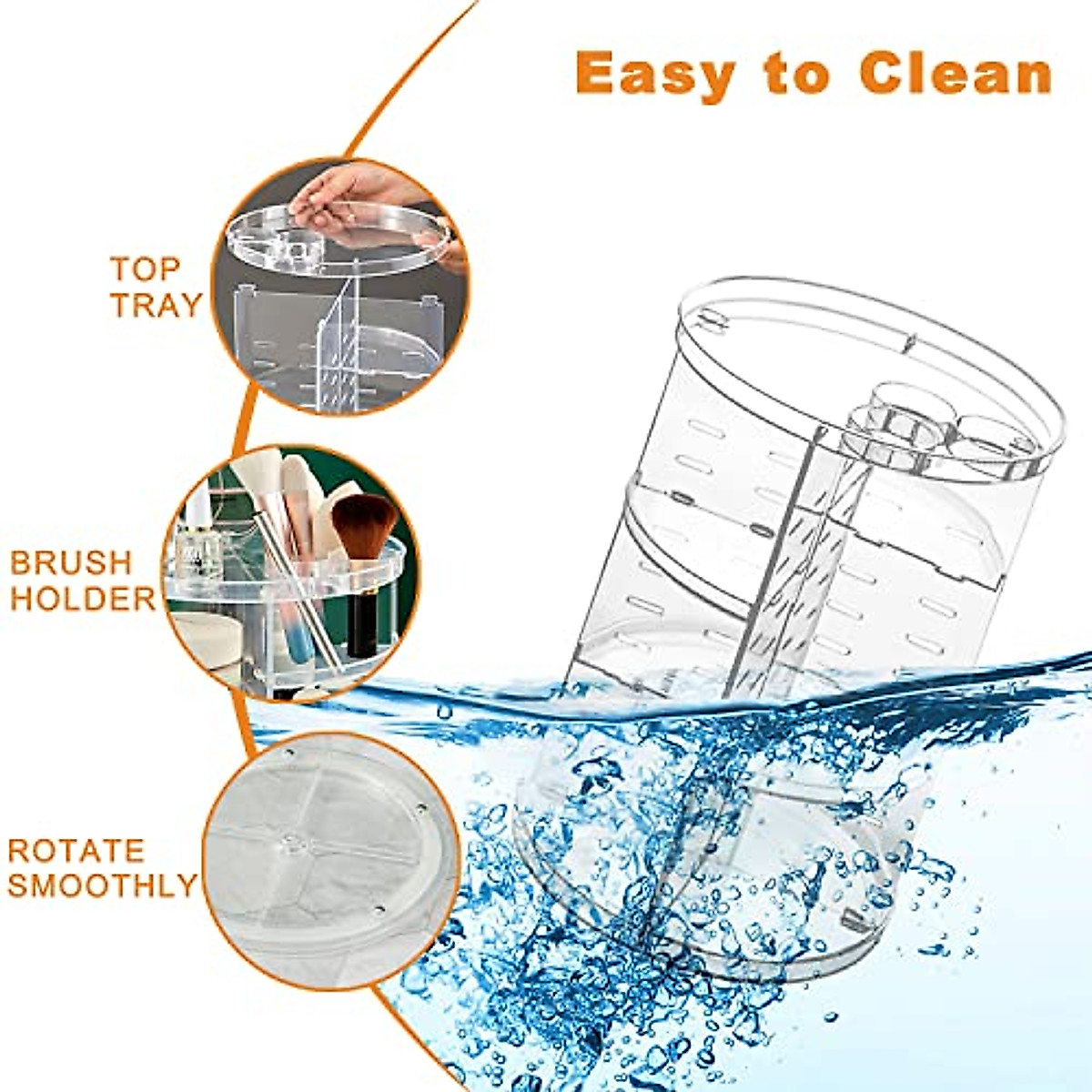 Easy to Clean

TOP TRAY

BRUSH HOLDER

ROTATE SMOOTHLY