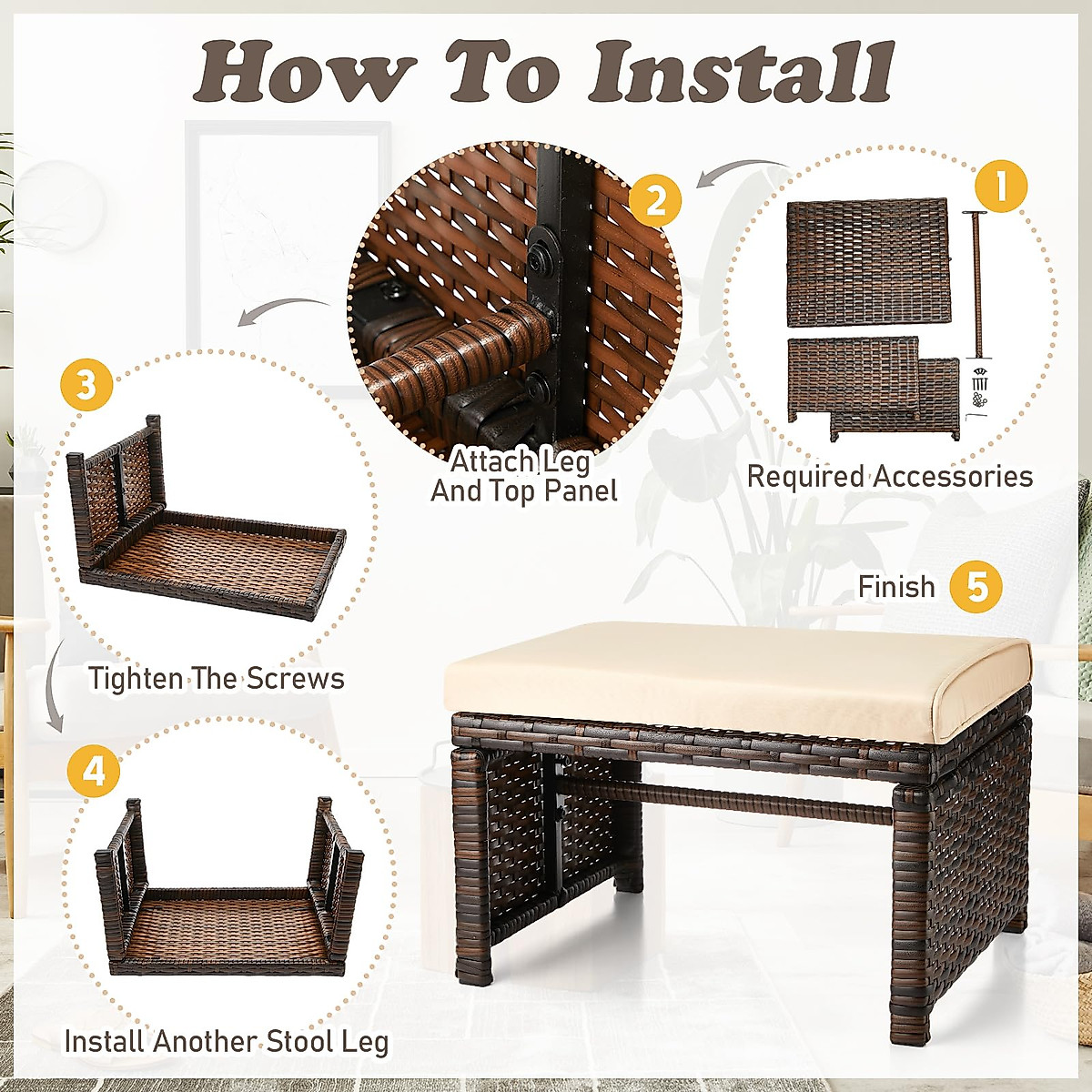 How To Install

1

Required Accessories

2

Attach Leg And Top Panel

3

Tighten The Screws

4

Install Another Stool Leg

Finish 5