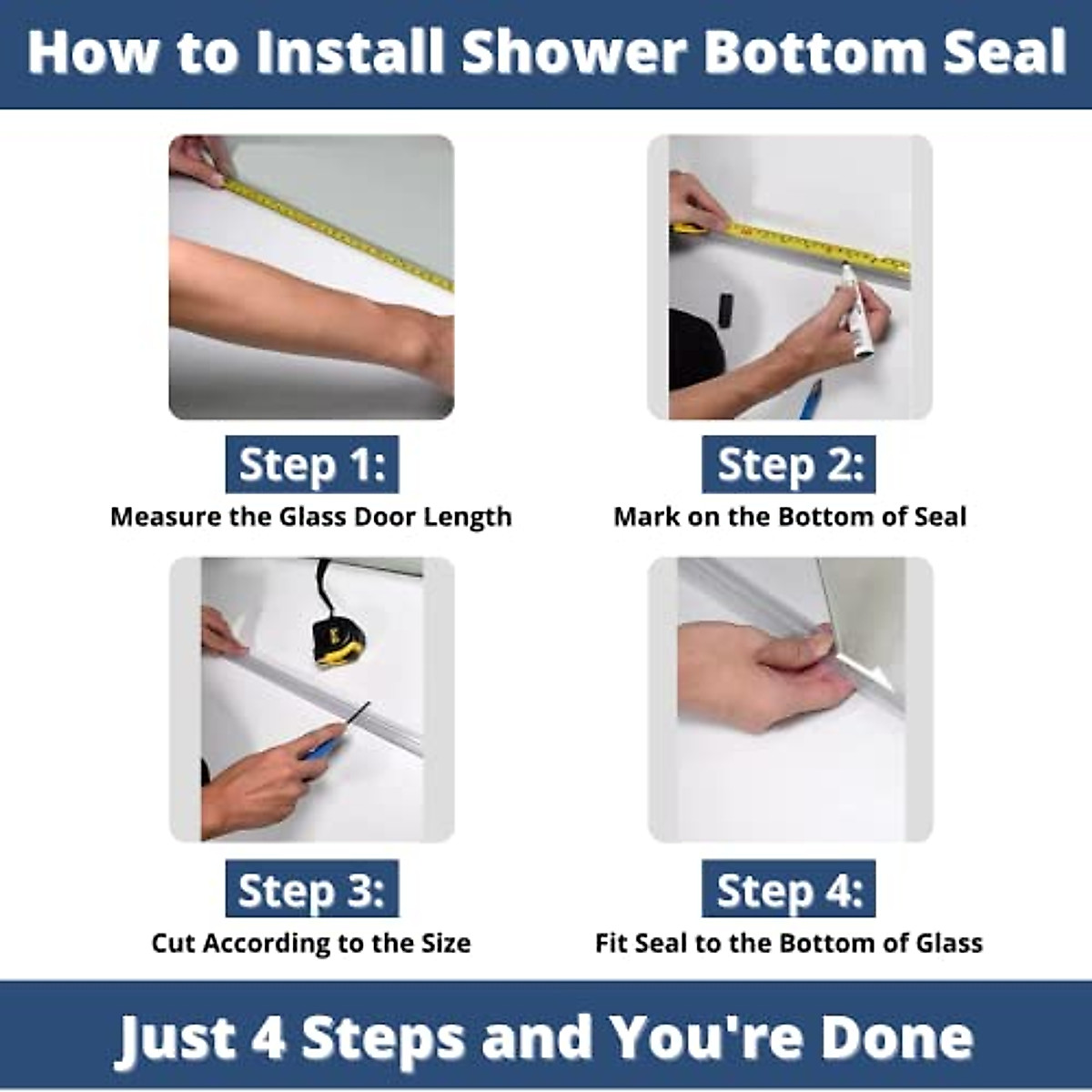 How to Install Shower Bottom Seal

Step 1:
Measure the Glass Door Length

Step 2:
Mark on the Bottom of Seal

Step 3:
Cut According to the Size

Step 4:
Fit Seal to the Bottom of Glass

Just 4 Steps and You're Done