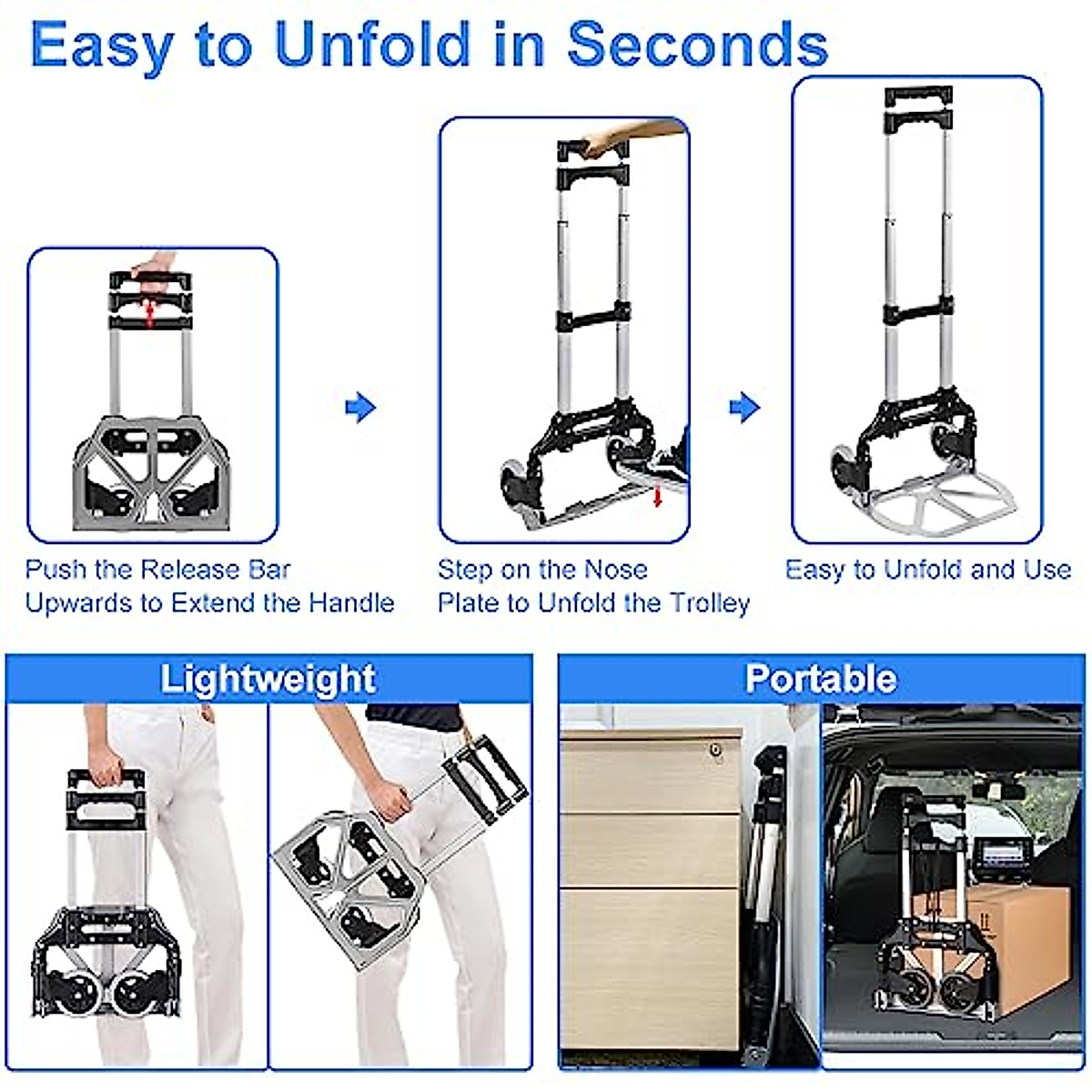 Easy to Unfold in Seconds

Push the Release Bar Upwards to Extend the Handle

Step on the Nose Plate to Unfold the Trolley

Easy to Unfold and Use

Lightweight

Portable