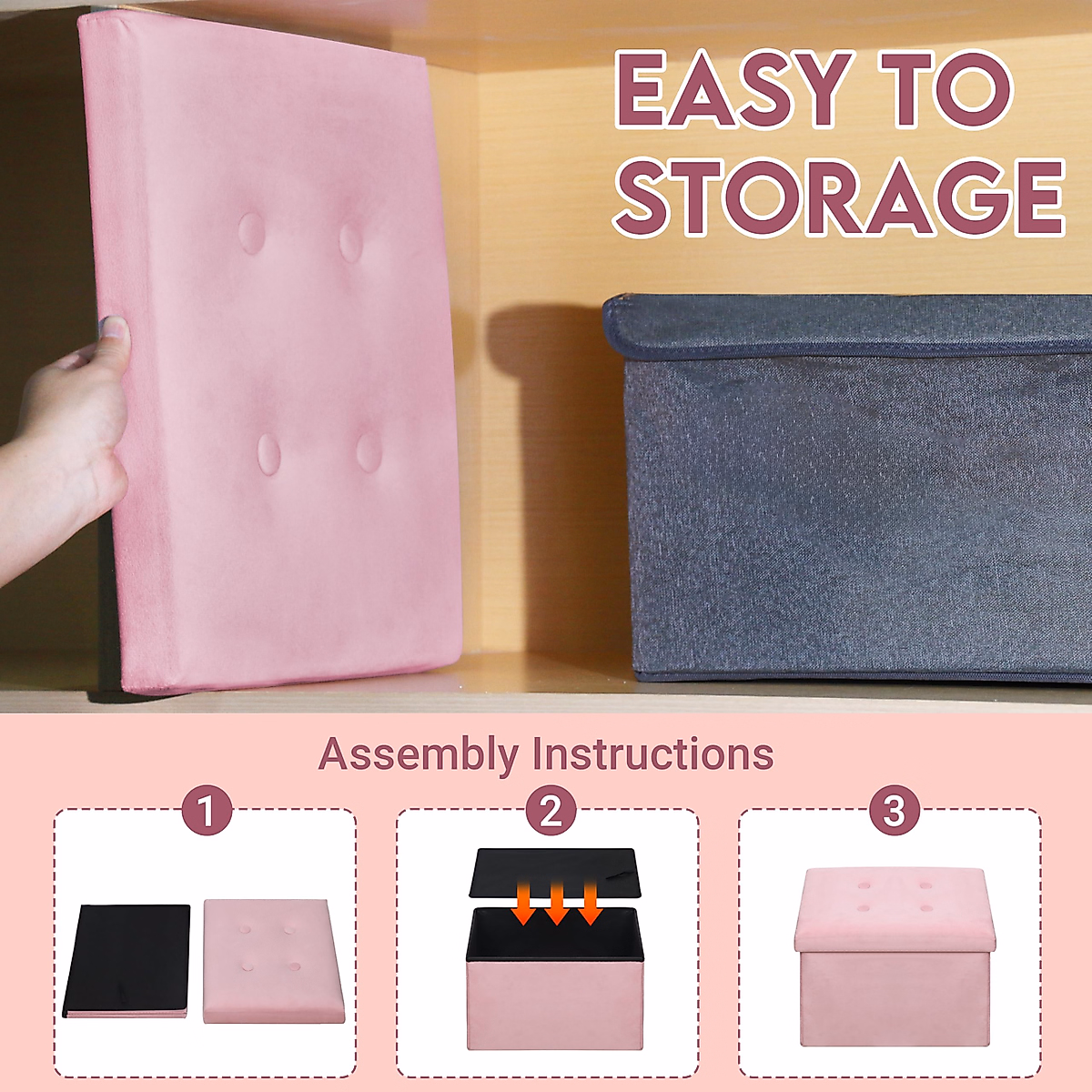 EASY TO STORAGE

Assembly Instructions

1

2

3