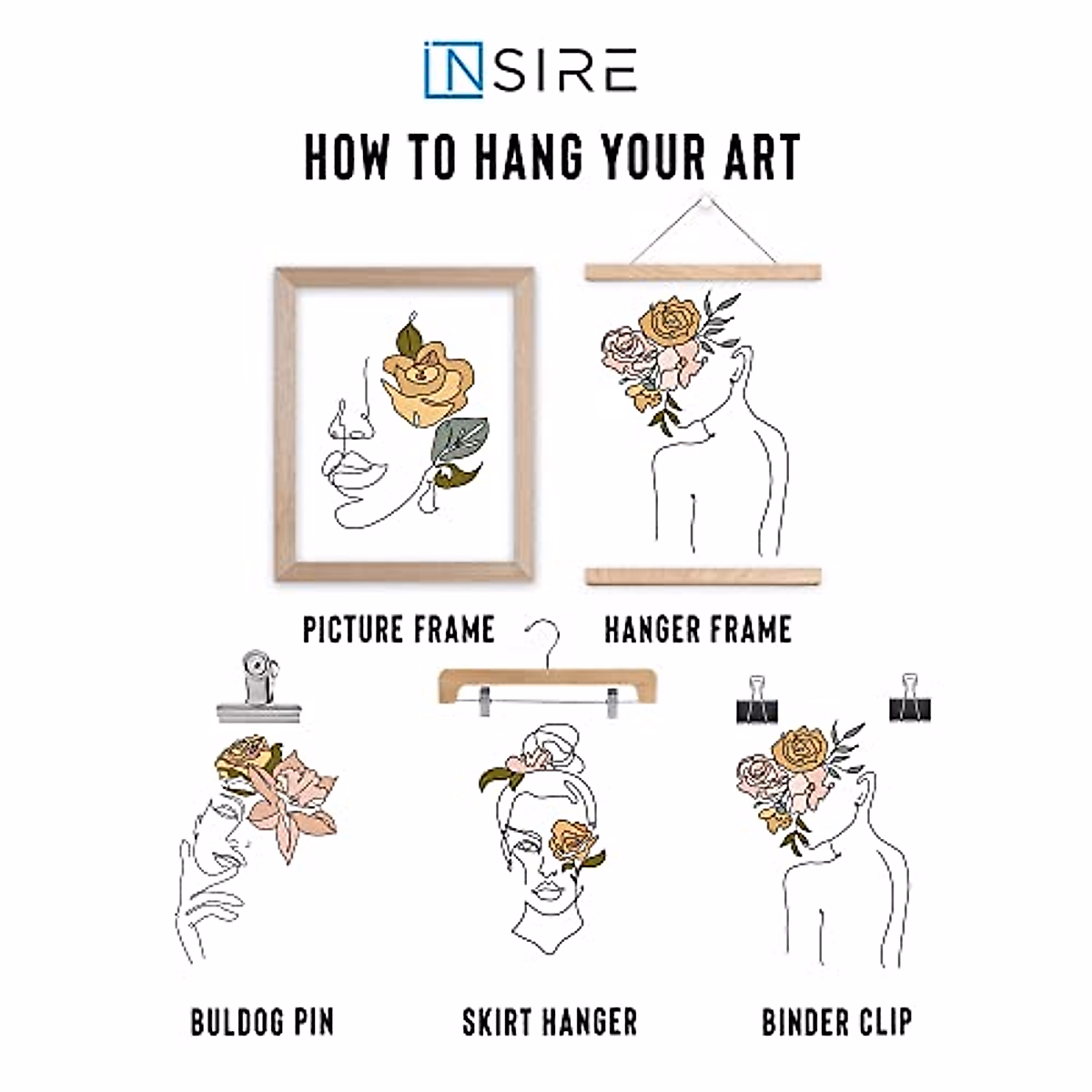 INSIRE

HOW TO HANG YOUR ART

PICTURE FRAME

HANGER FRAME

BULDOG PIN

SKIRT HANGER

BINDER CLIP