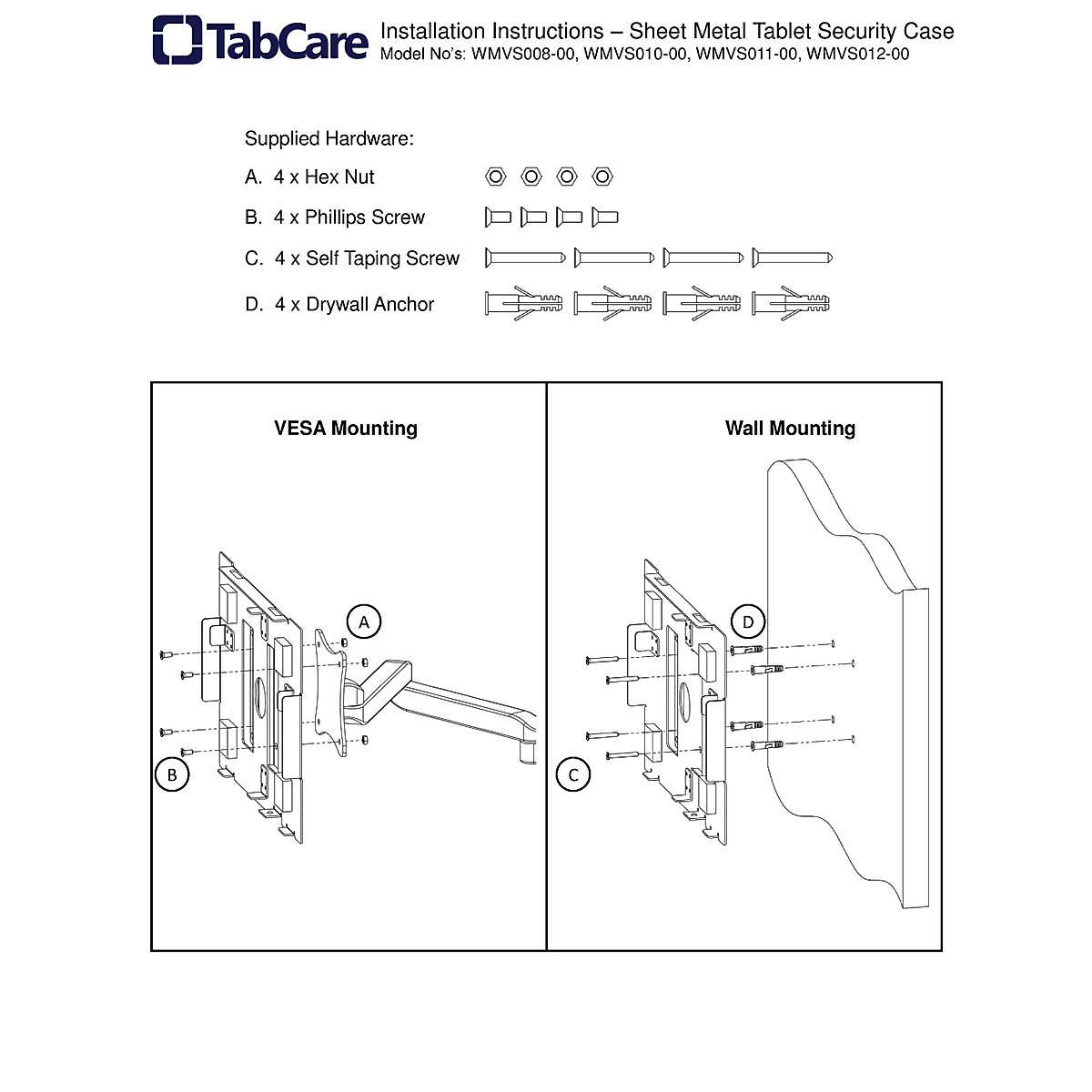 TabCare

Installation Instructions – Sheet Metal Tablet Security Case
Model No's: WMVS008-00, WMVS010-00, WMVS011-00, WMVS012-00

Supplied Hardware:

A. 4 x Hex Nut

B. 4 x Phillips Screw

C. 4 x Self Taping Screw

D. 4 x Drywall Anchor

VESA Mounting

A

B

Wall Mounting

D

C