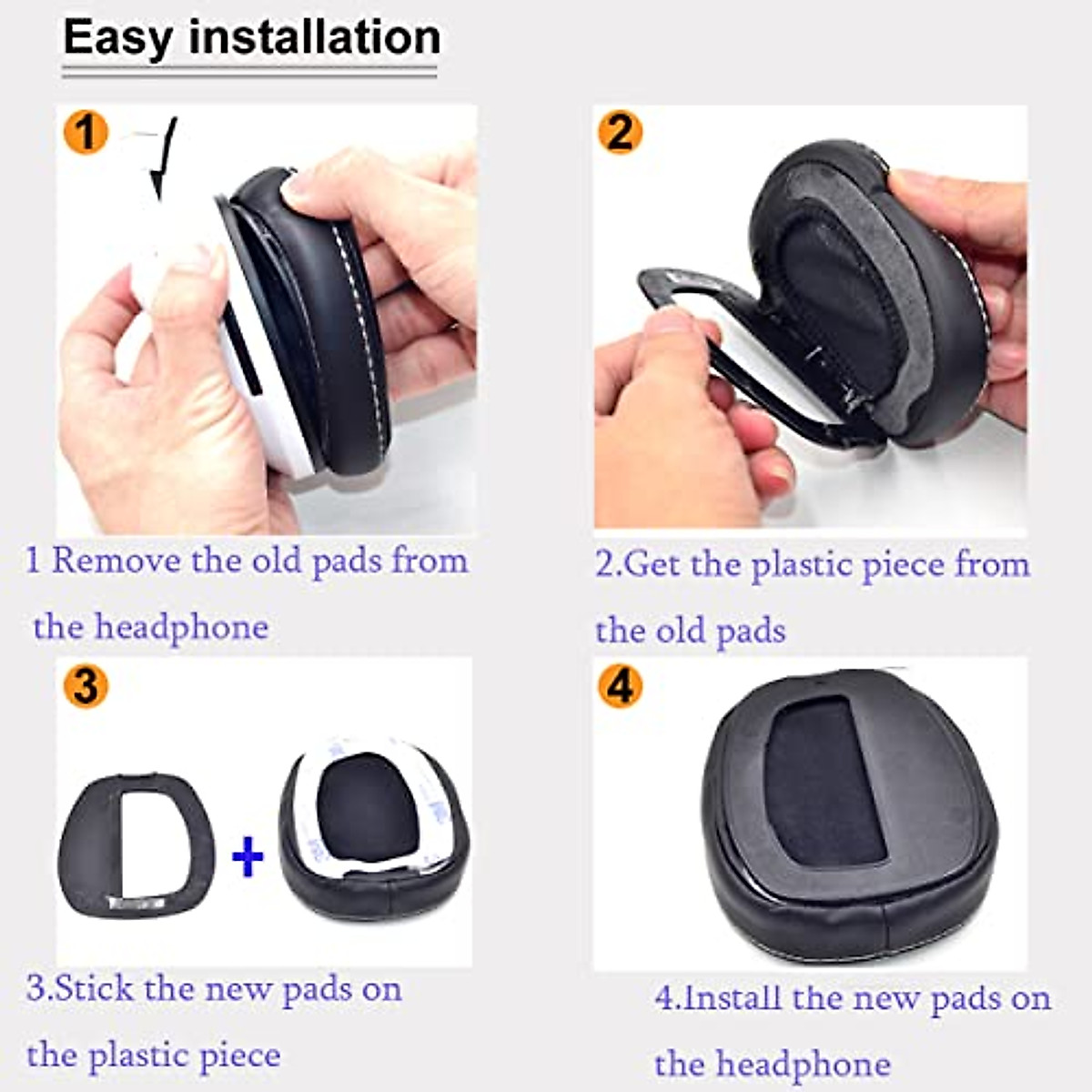 Easy installation

1

1 Remove the old pads from the headphone

2

2.Get the plastic piece from the old pads

3

+

3.Stick the new pads on the plastic piece

4

4.Install the new pads on the headphone