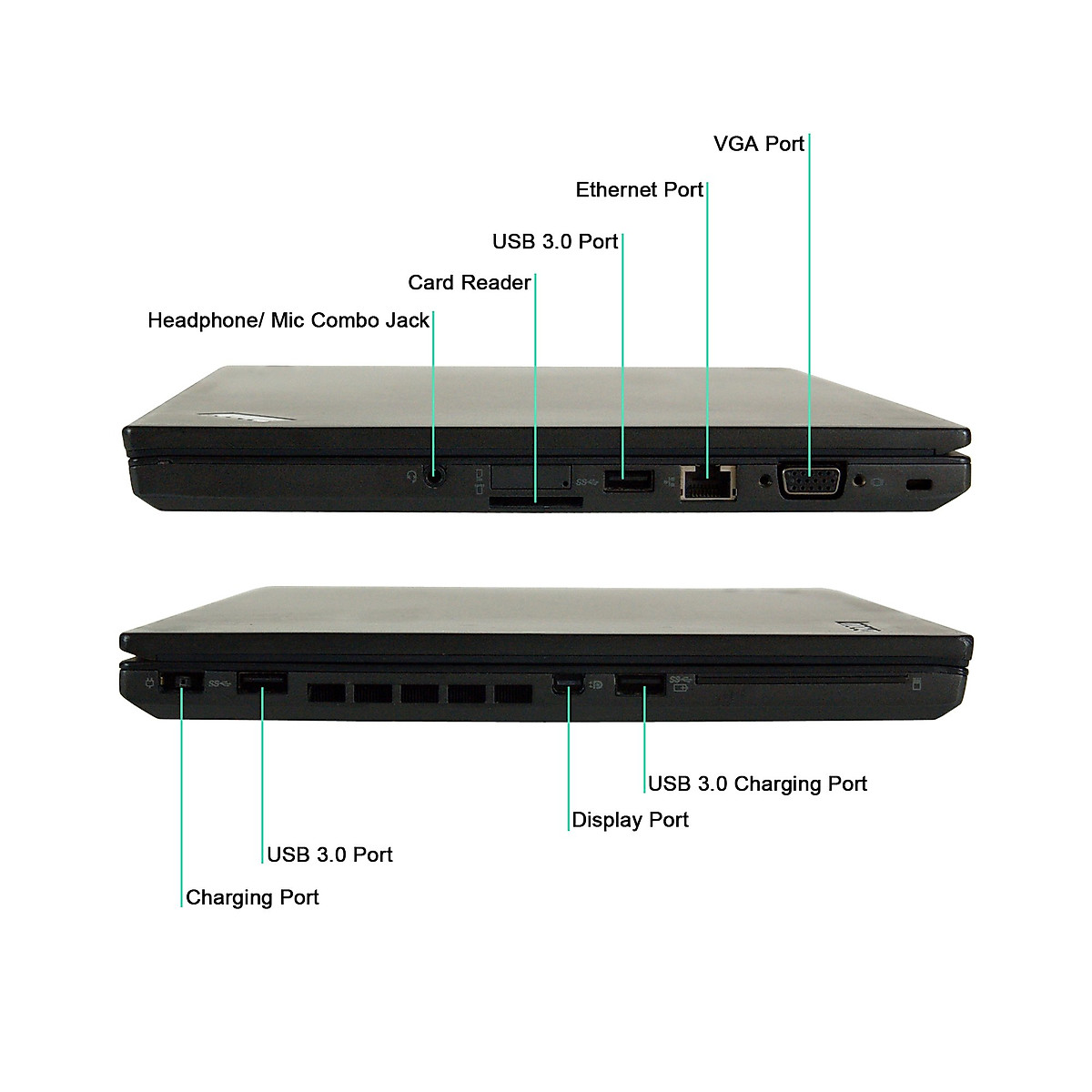 VGA Port

Ethernet Port

USB 3.0 Port

Card Reader

Headphone/ Mic Combo Jack

USB 3.0 Charging Port

Display Port

USB 3.0 Port

Charging Port