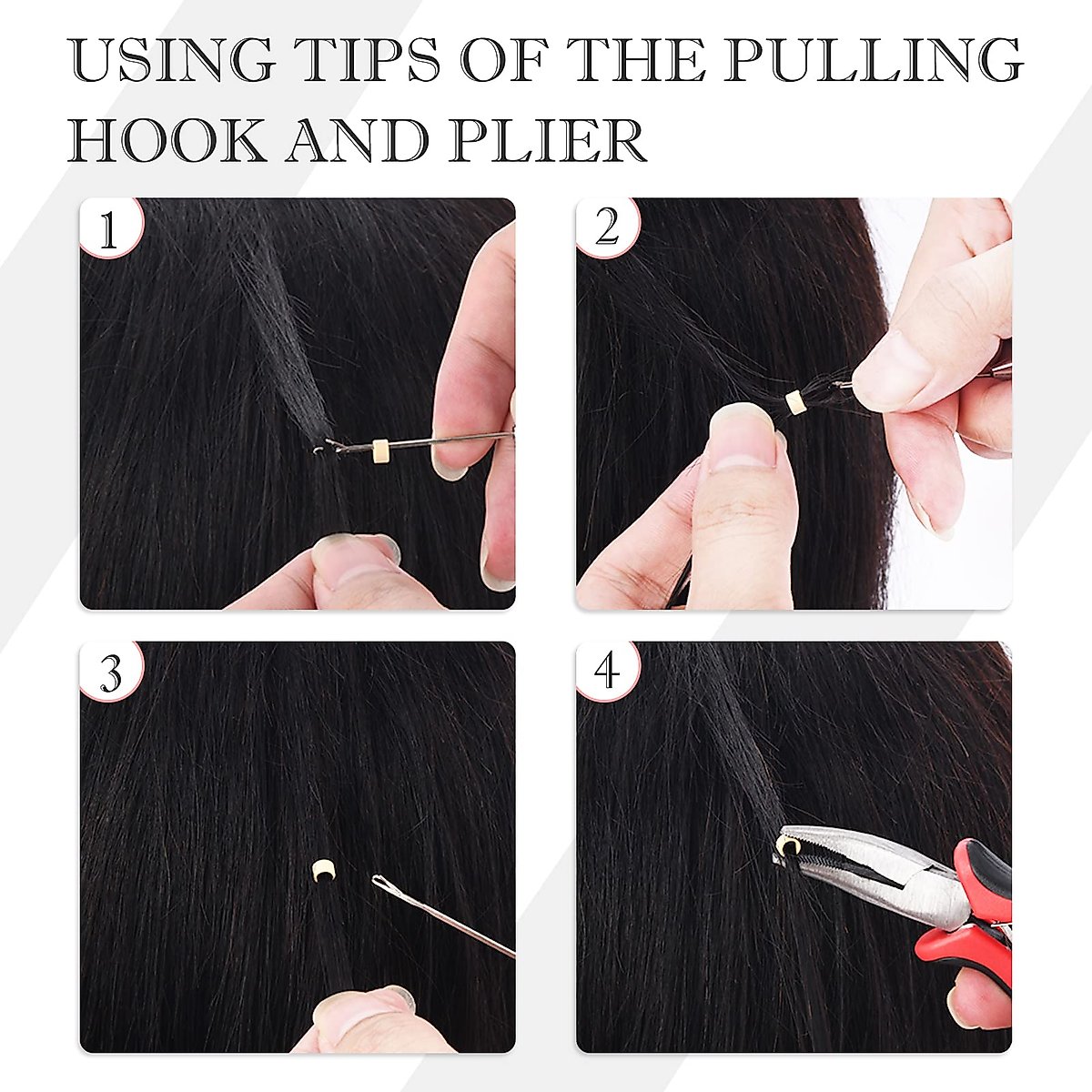 USING TIPS OF THE PULLING HOOK AND PLIER

1

2

3

4