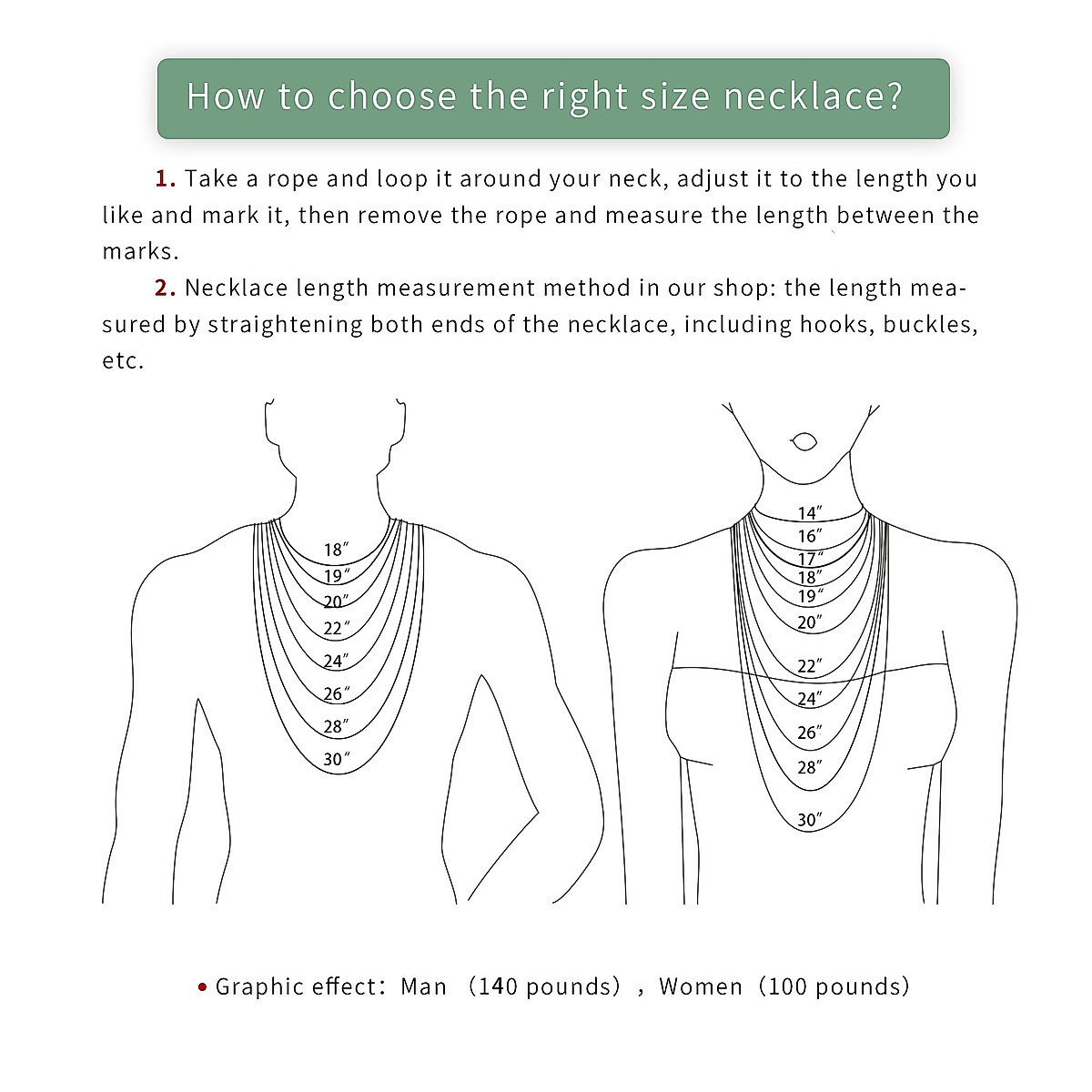 How to choose the right size necklace?

1. Take a rope and loop it around your neck, adjust it to the length you like and mark it, then remove the rope and measure the length between the marks.

2. Necklace length measurement method in our shop: the length measured by straightening both ends of the necklace, including hooks, buckles, etc.

18″
19″
20″
22″
24″
26″
28″
30″

14″
16″
17″
18″
19″
20″
22″
24″
26″
28″
30″

• Graphic effect: Man (140 pounds), Women (100 pounds)