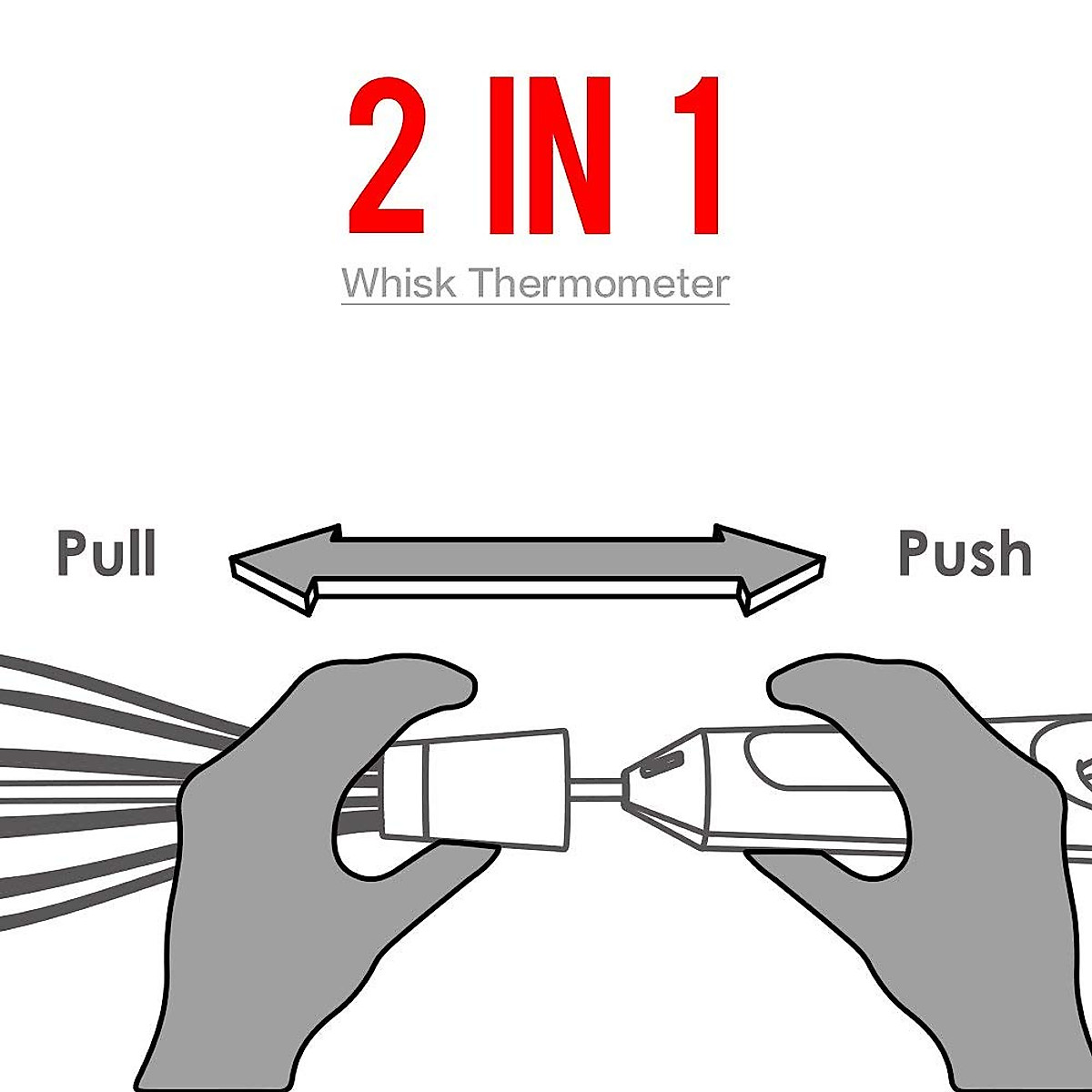 2 IN 1
Whisk Thermometer

Pull

Push