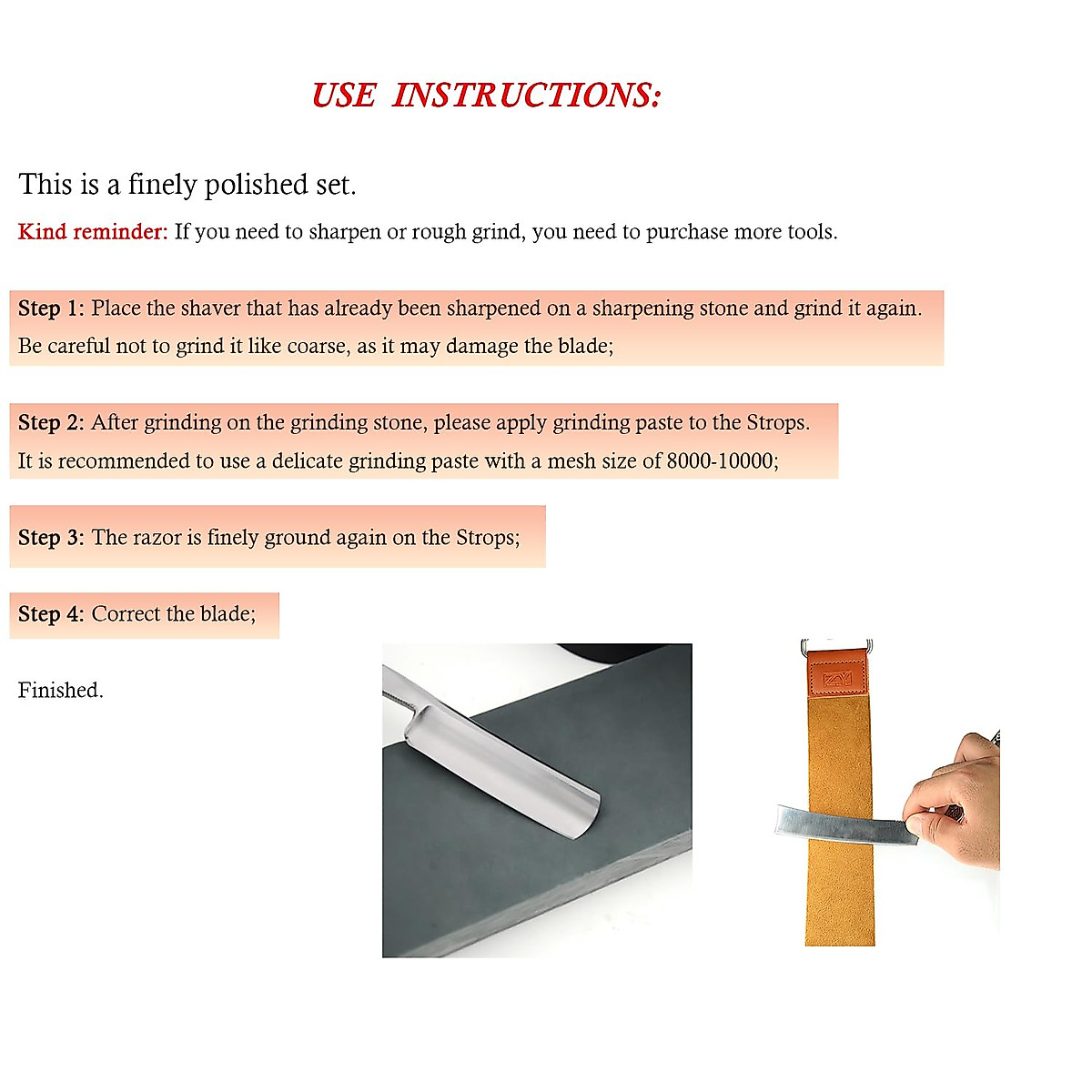 USE INSTRUCTIONS:

This is a finely polished set.

Kind reminder: If you need to sharpen or rough grind, you need to purchase more tools.

Step 1: Place the shaver that has already been sharpened on a sharpening stone and grind it again. Be careful not to grind it like coarse, as it may damage the blade;

Step 2: After grinding on the grinding stone, please apply grinding paste to the Strops. It is recommended to use a delicate grinding paste with a mesh size of 8000-10000;

Step 3: The razor is finely ground again on the Strops;

Step 4: Correct the blade;

Finished.