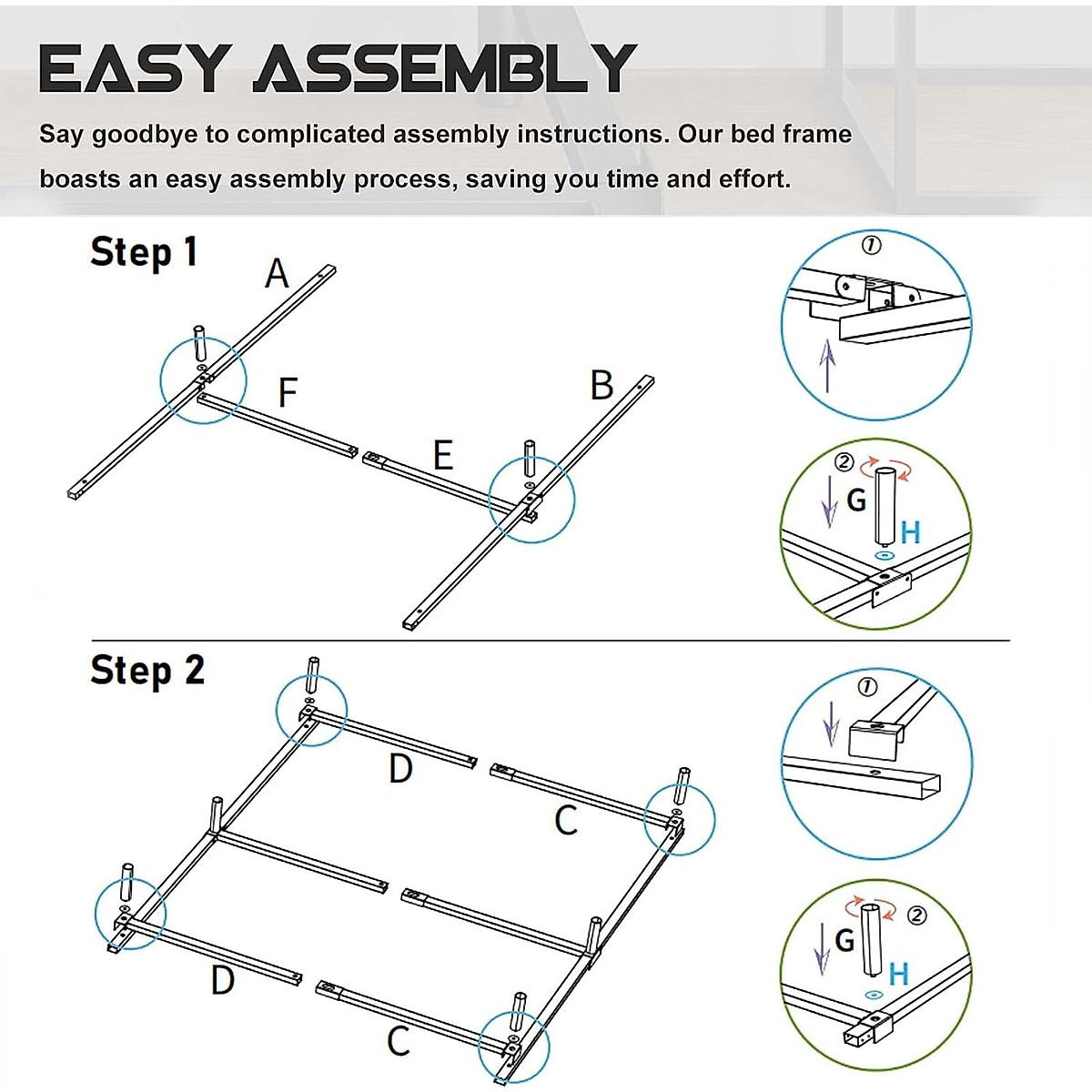 EASY ASSEMBLY

Say goodbye to complicated assembly instructions. Our bed frame boasts an easy assembly process, saving you time and effort.

Step 1

A

F

E

B

①

②

G

H

Step 2

D

C

D

C

①

②

G

H