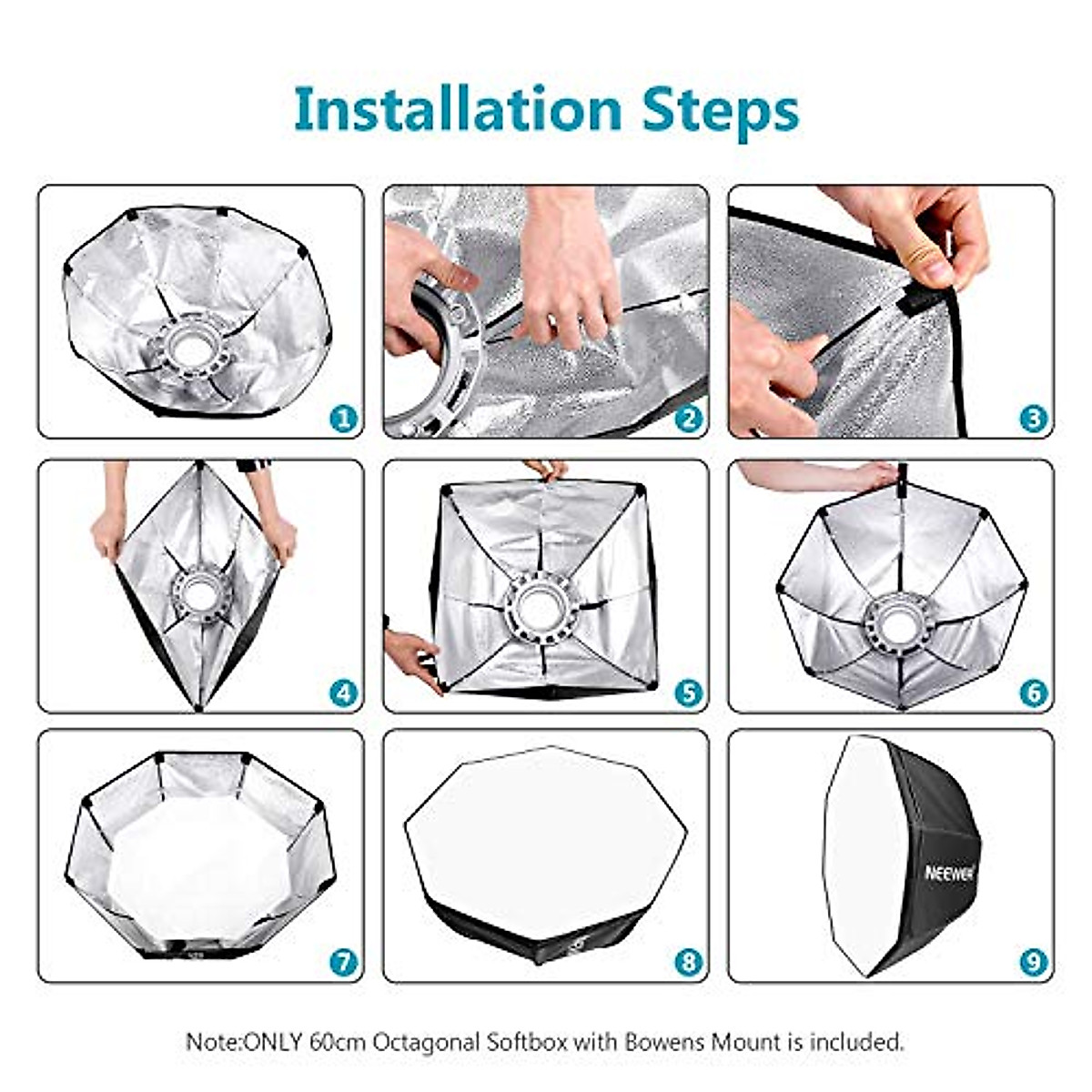 Installation Steps

1

2

3

4

5

6

7

8

NEEWER

9

Note:ONLY 60cm Octagonal Softbox with Bowens Mount is included.