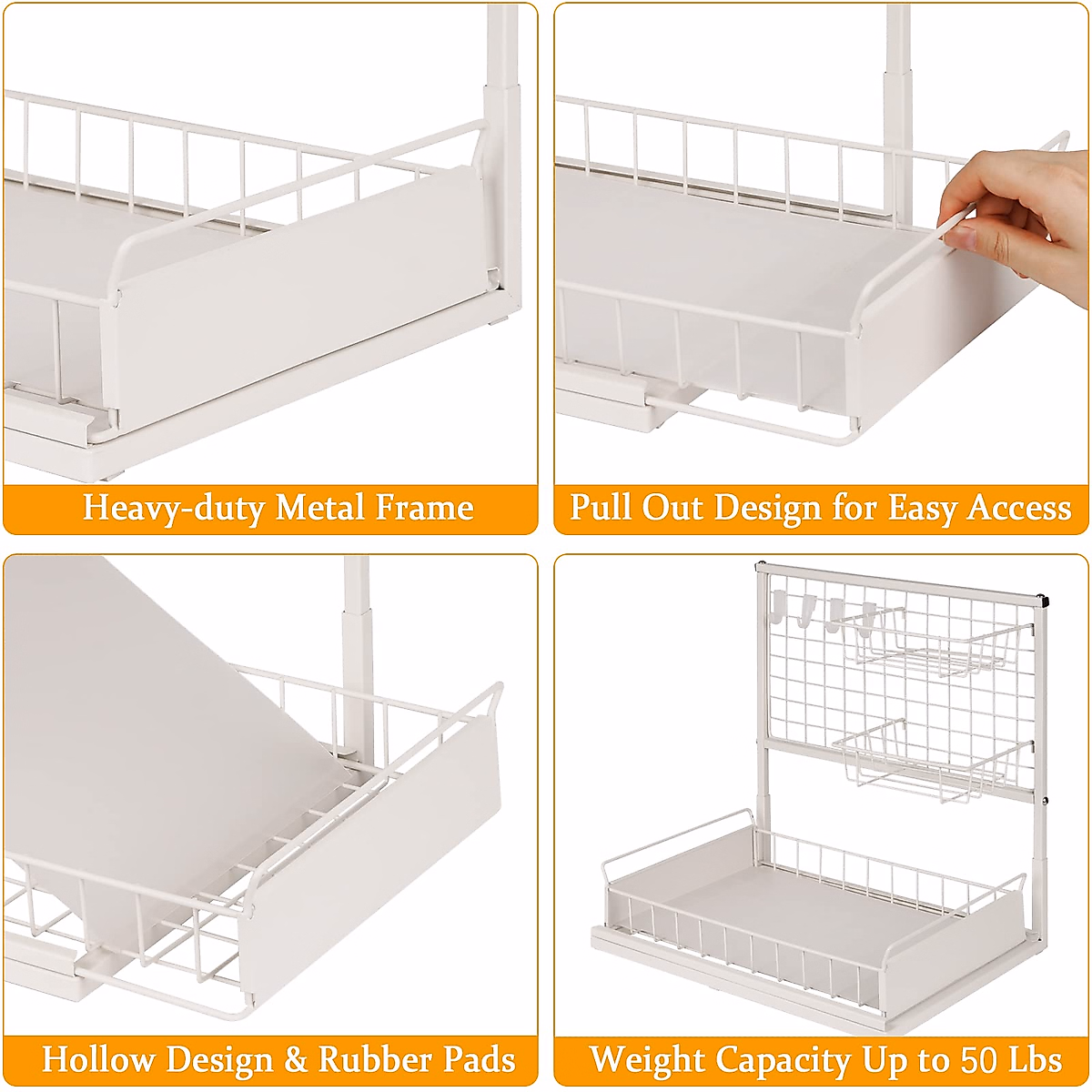 Heavy-duty Metal Frame

Pull Out Design for Easy Access

Hollow Design & Rubber Pads

Weight Capacity Up to 50 Lbs