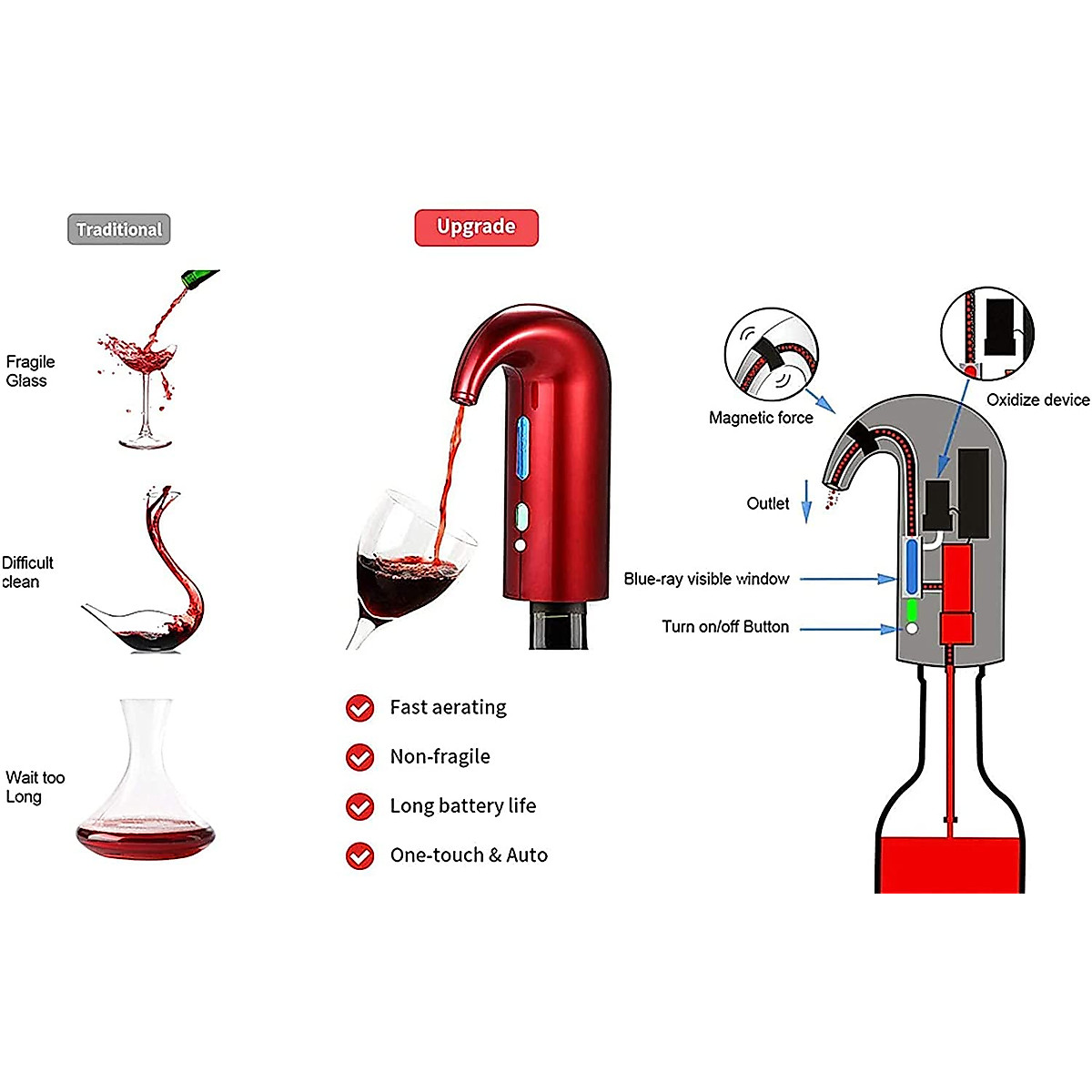 Traditional

Fragile Glass

Difficult clean

Wait too Long

Upgrade

Fast aerating

Non-fragile

Long battery life

One-touch & Auto

Magnetic force

Oxidize device

Outlet

Blue-ray visible window

Turn on/off Button