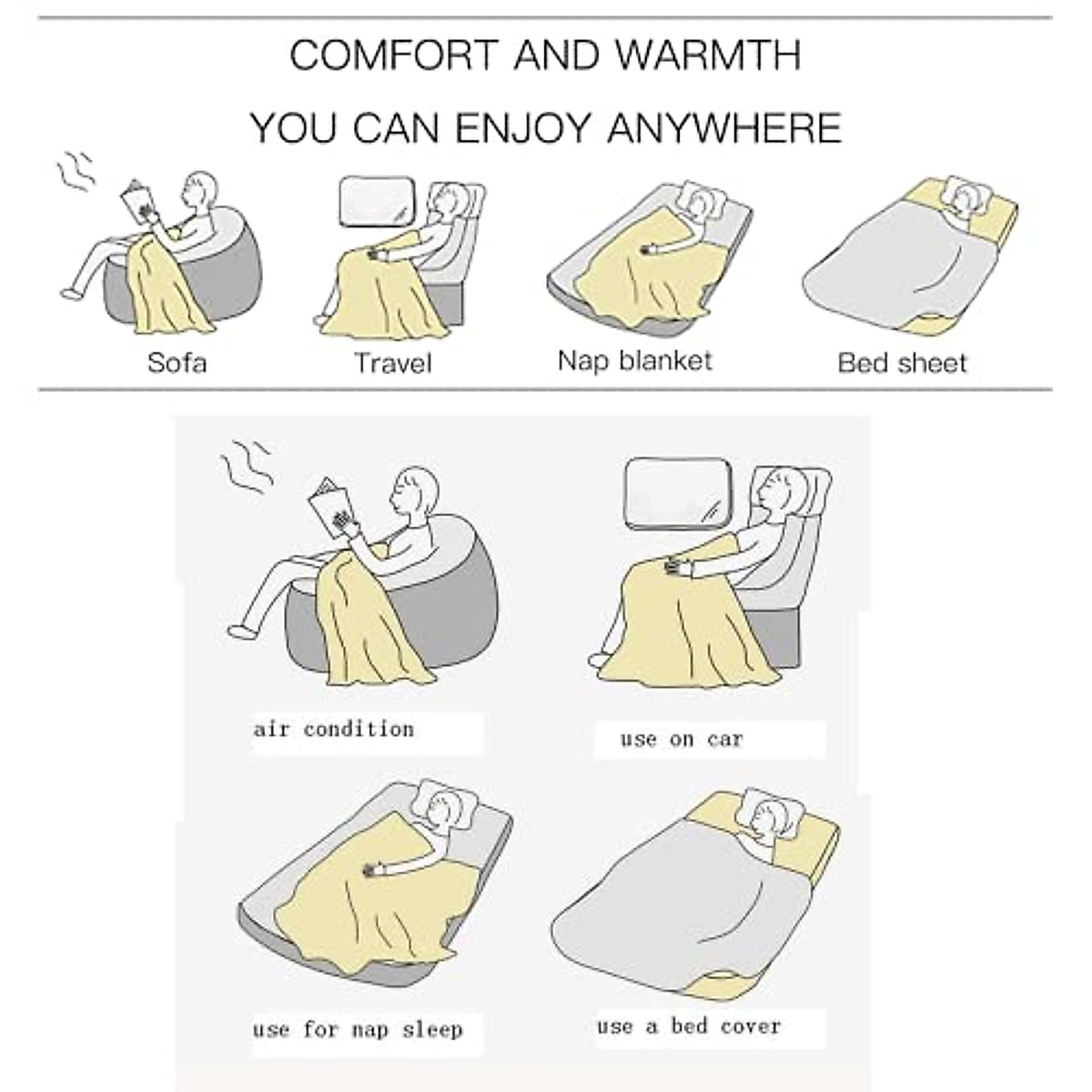 COMFORT AND WARMTH

YOU CAN ENJOY ANYWHERE

Sofa

Travel

Nap blanket

Bed sheet

air condition

use on car

use for nap sleep

use a bed cover