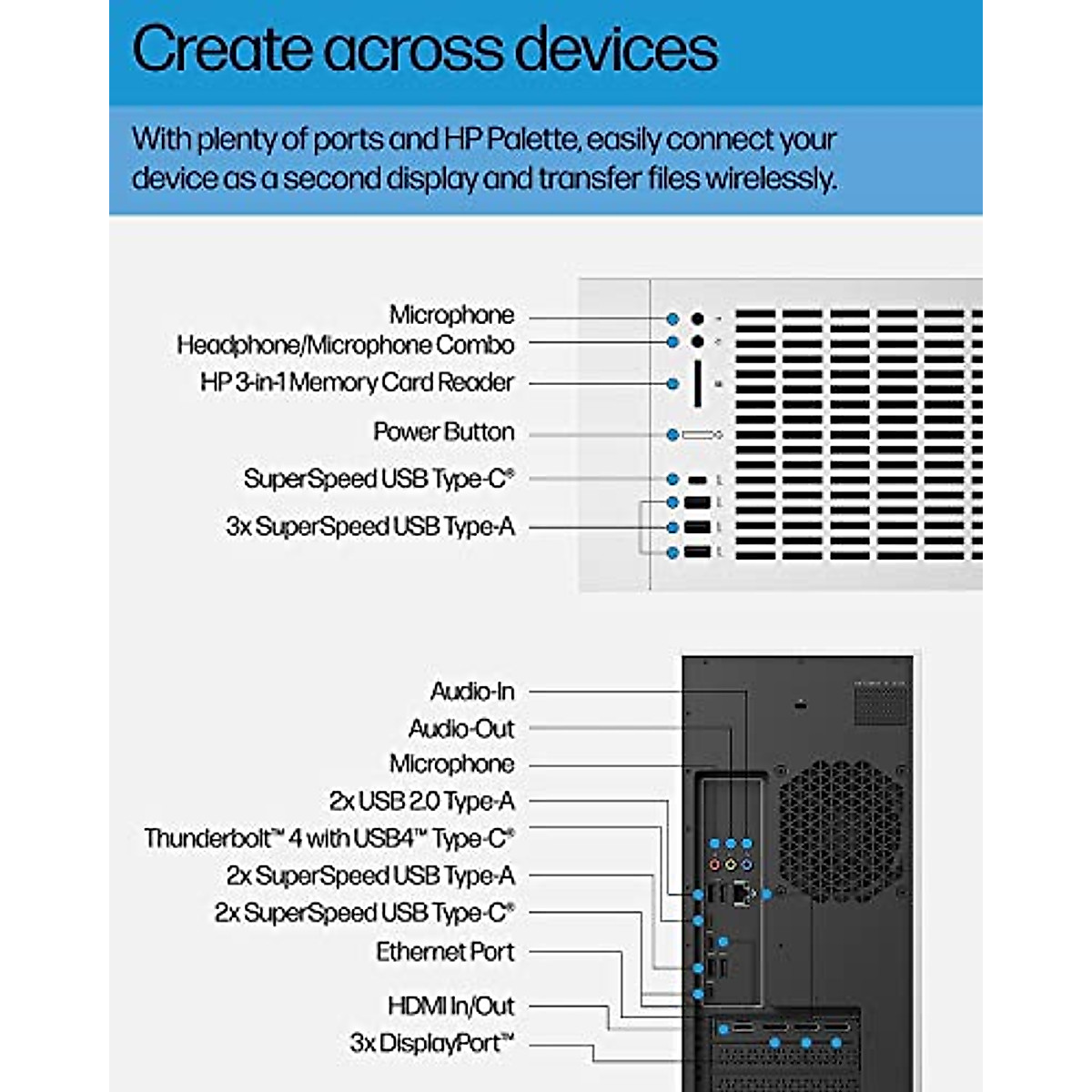 Create across devices

With plenty of ports and HP Palette, easily connect your device as a second display and transfer files wirelessly.

Microphone
Headphone/Microphone Combo
HP 3-in-1 Memory Card Reader
Power Button
SuperSpeed USB Type-C®
3x SuperSpeed USB Type-A

Audio-In
Audio-Out
Microphone
2x USB 2.0 Type-A
Thunderbolt™ 4 with USB4™ Type-C®
2x SuperSpeed USB Type-A
2x SuperSpeed USB Type-C®
Ethernet Port
HDMI In/Out
3x DisplayPort™