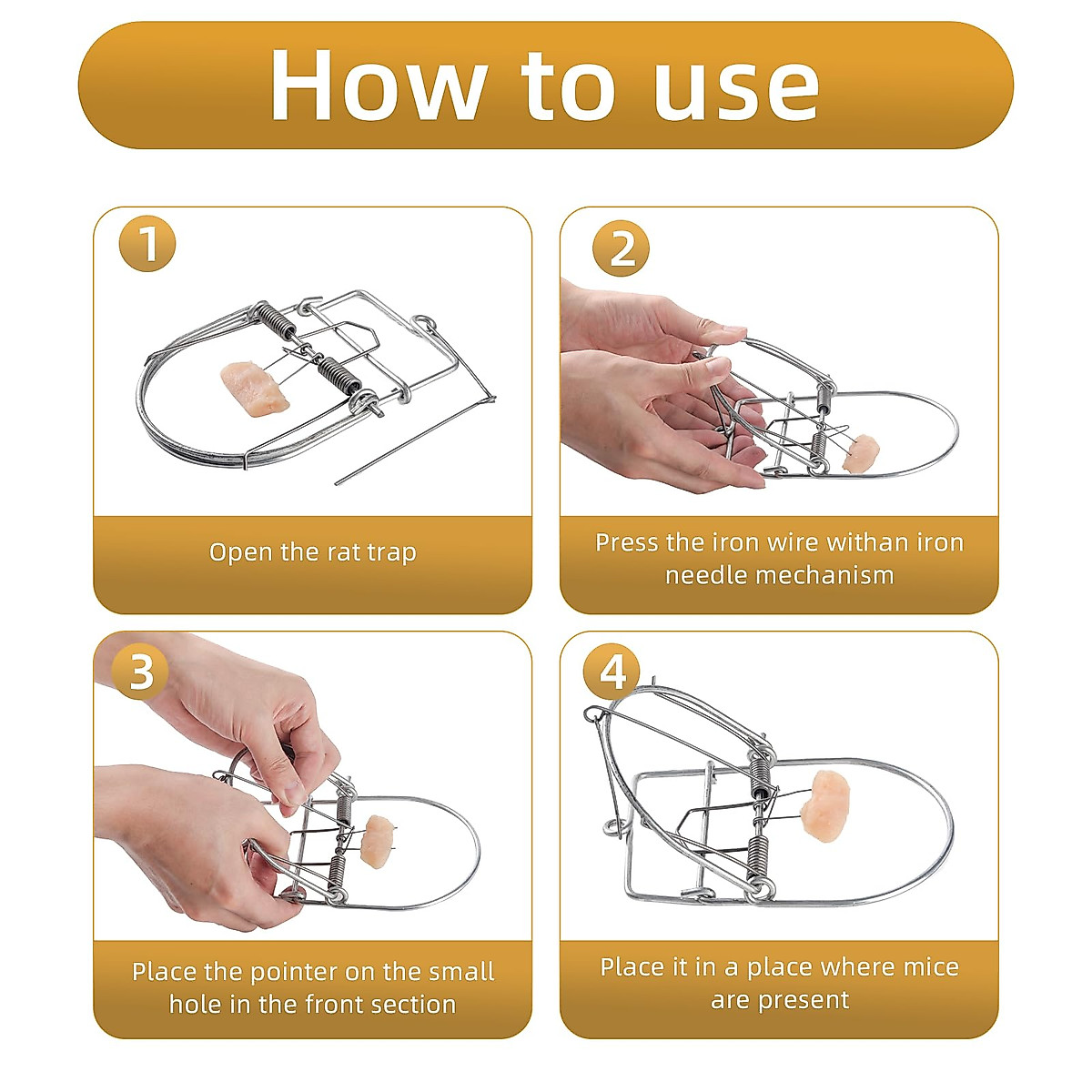 How to use

1

Open the rat trap

2

Press the iron wire withan iron needle mechanism

3

Place the pointer on the small hole in the front section

4

Place it in a place where mice are present