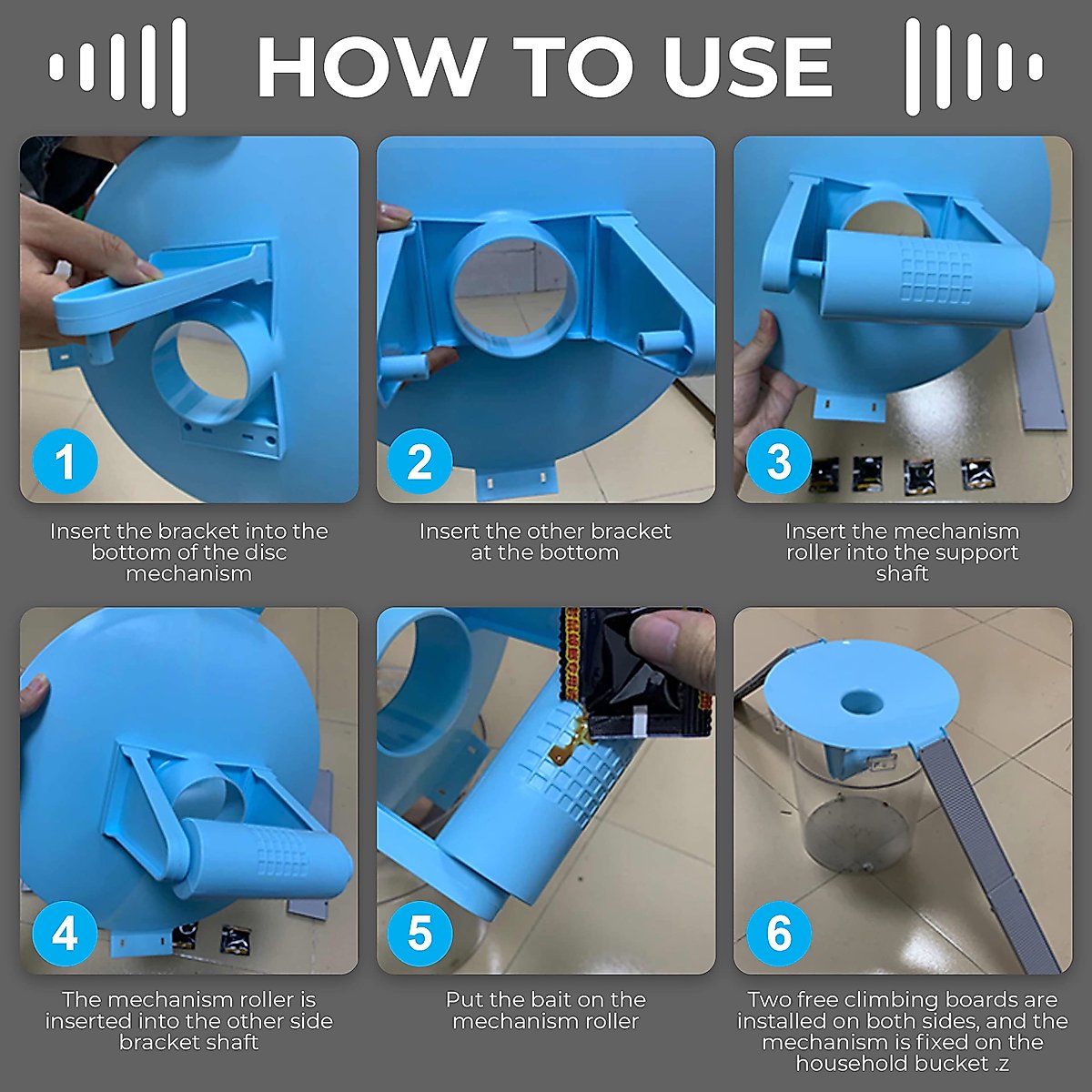 HOW TO USE

1

Insert the bracket into the bottom of the disc mechanism

2

Insert the other bracket at the bottom

3

Insert the mechanism roller into the support shaft

4

The mechanism roller is inserted into the other side bracket shaft

5

Put the bait on the mechanism roller

6

Two free climbing boards are installed on both sides, and the mechanism is fixed on the household bucket .z