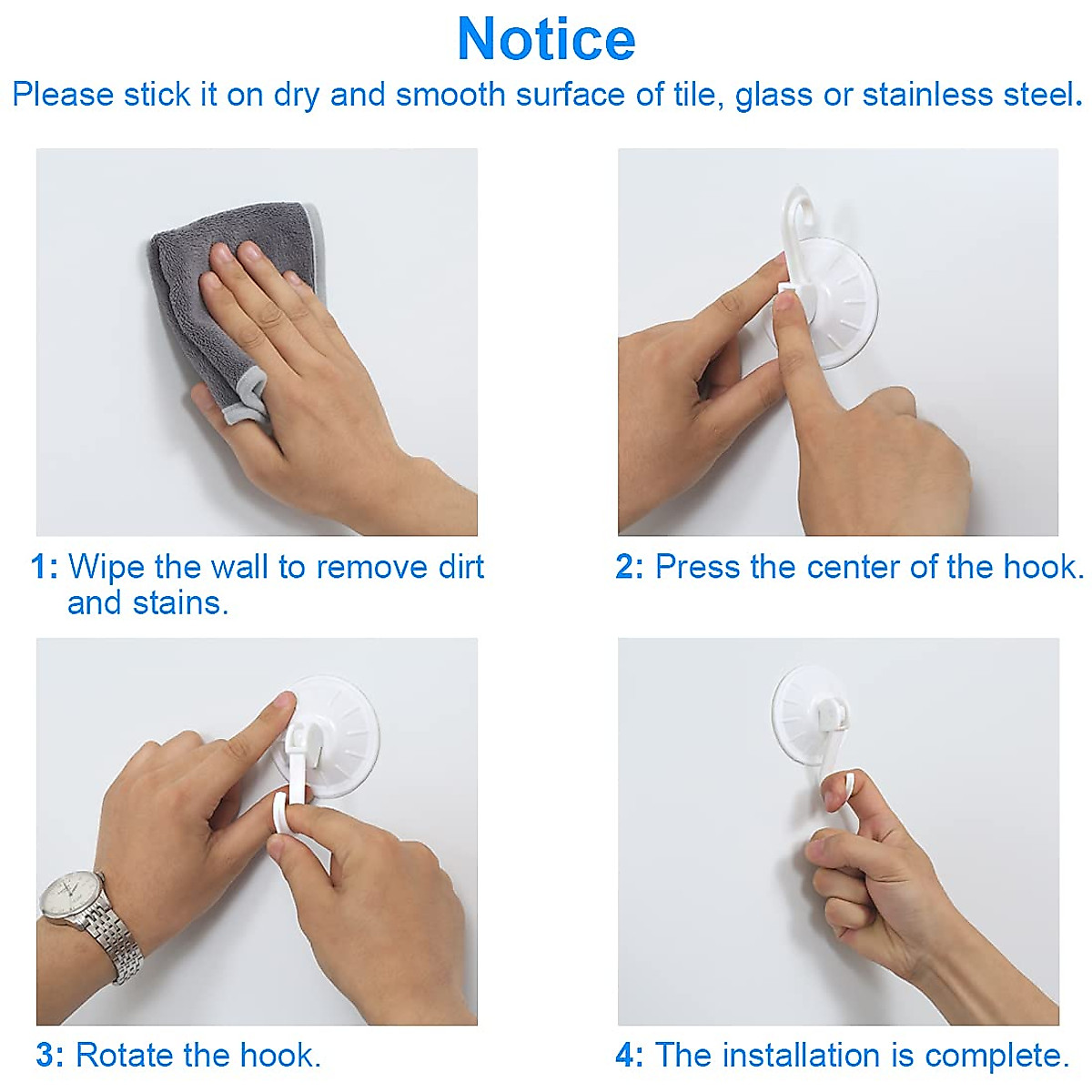 Notice
Please stick it on dry and smooth surface of tile, glass or stainless steel.

1: Wipe the wall to remove dirt and stains.

2: Press the center of the hook.

3: Rotate the hook.

4: The installation is complete.