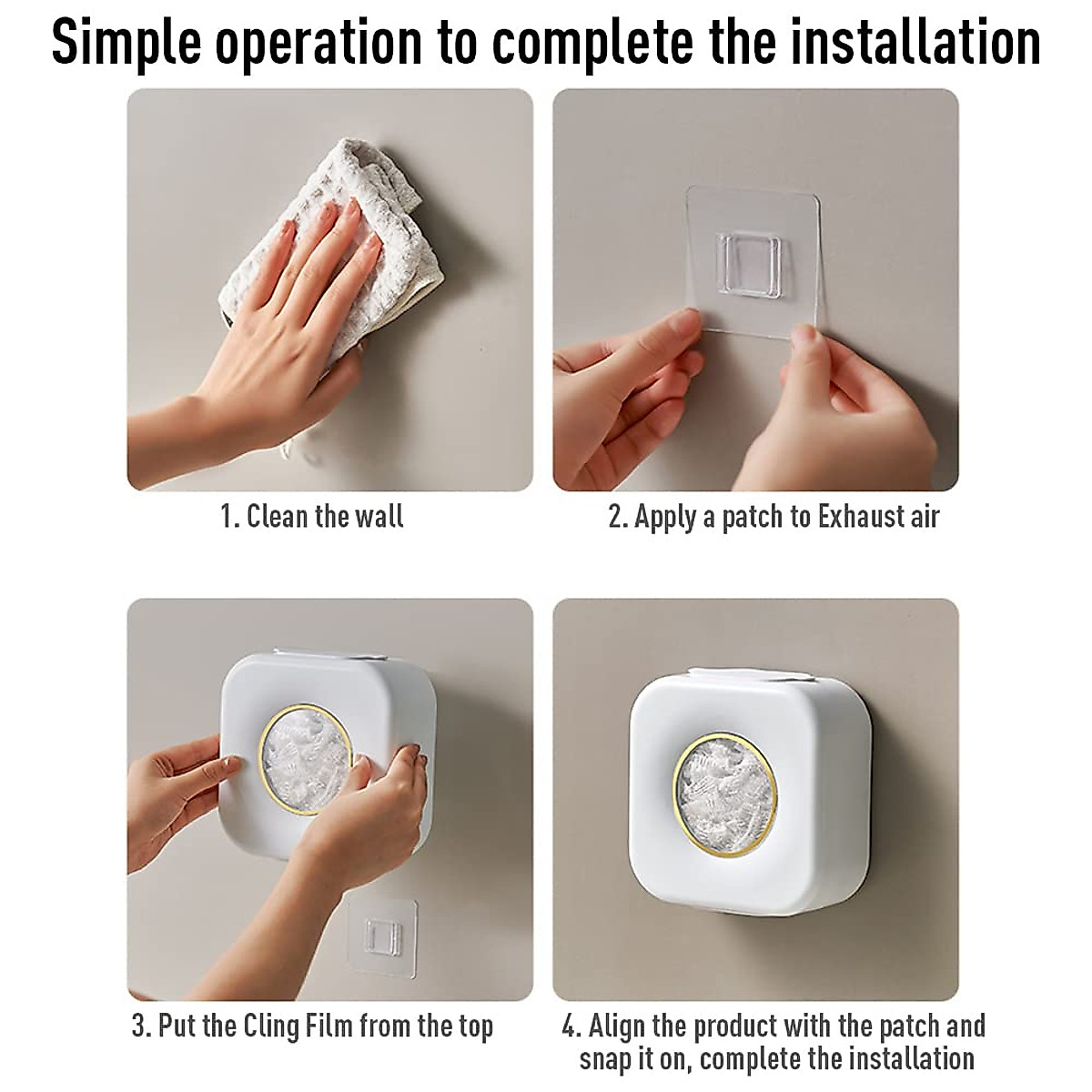 Simple operation to complete the installation

1. Clean the wall

2. Apply a patch to Exhaust air

3. Put the Cling Film from the top

4. Align the product with the patch and snap it on, complete the installation