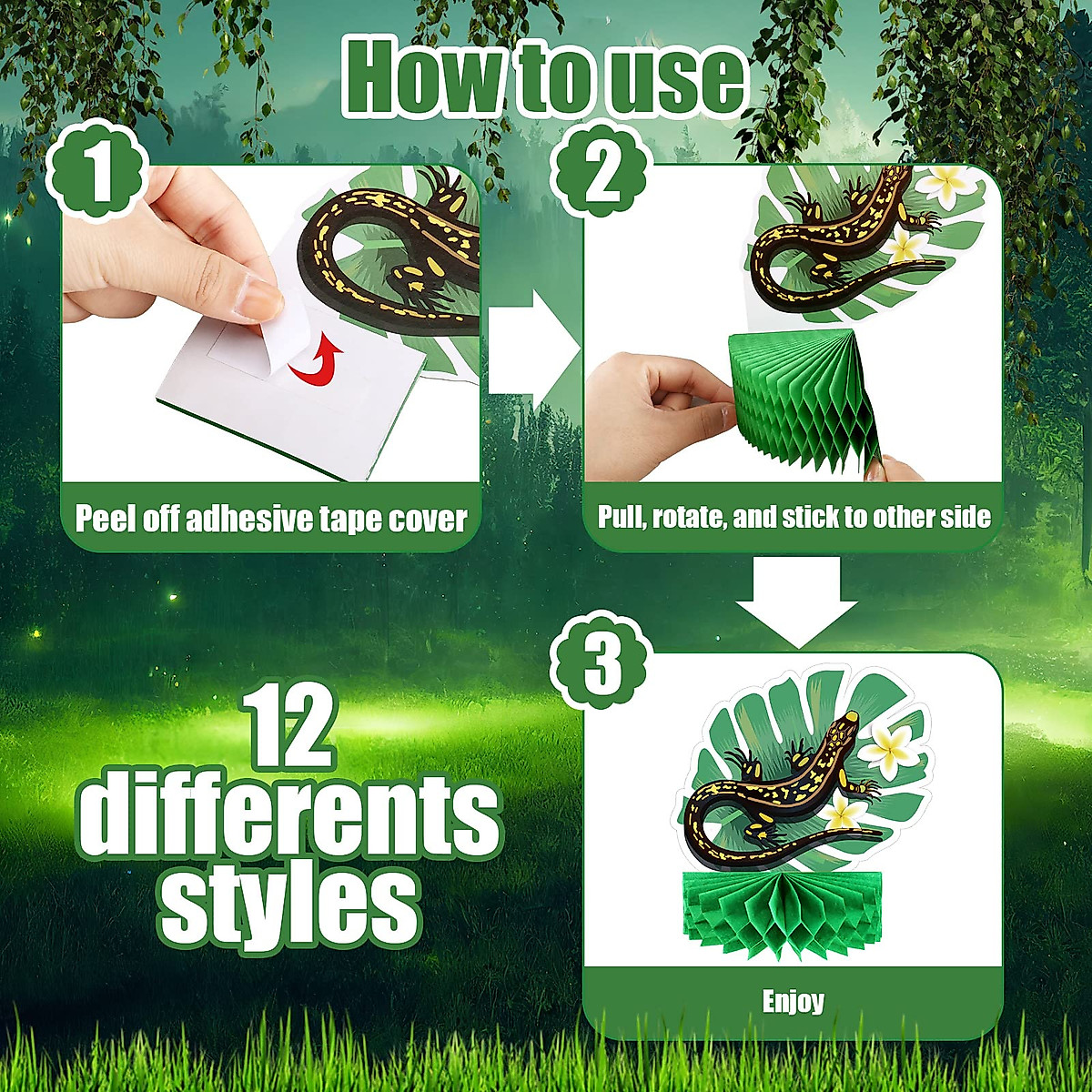 How to use

1

Peel off adhesive tape cover

2

Pull, rotate, and stick to other side

3

Enjoy

12 differents styles