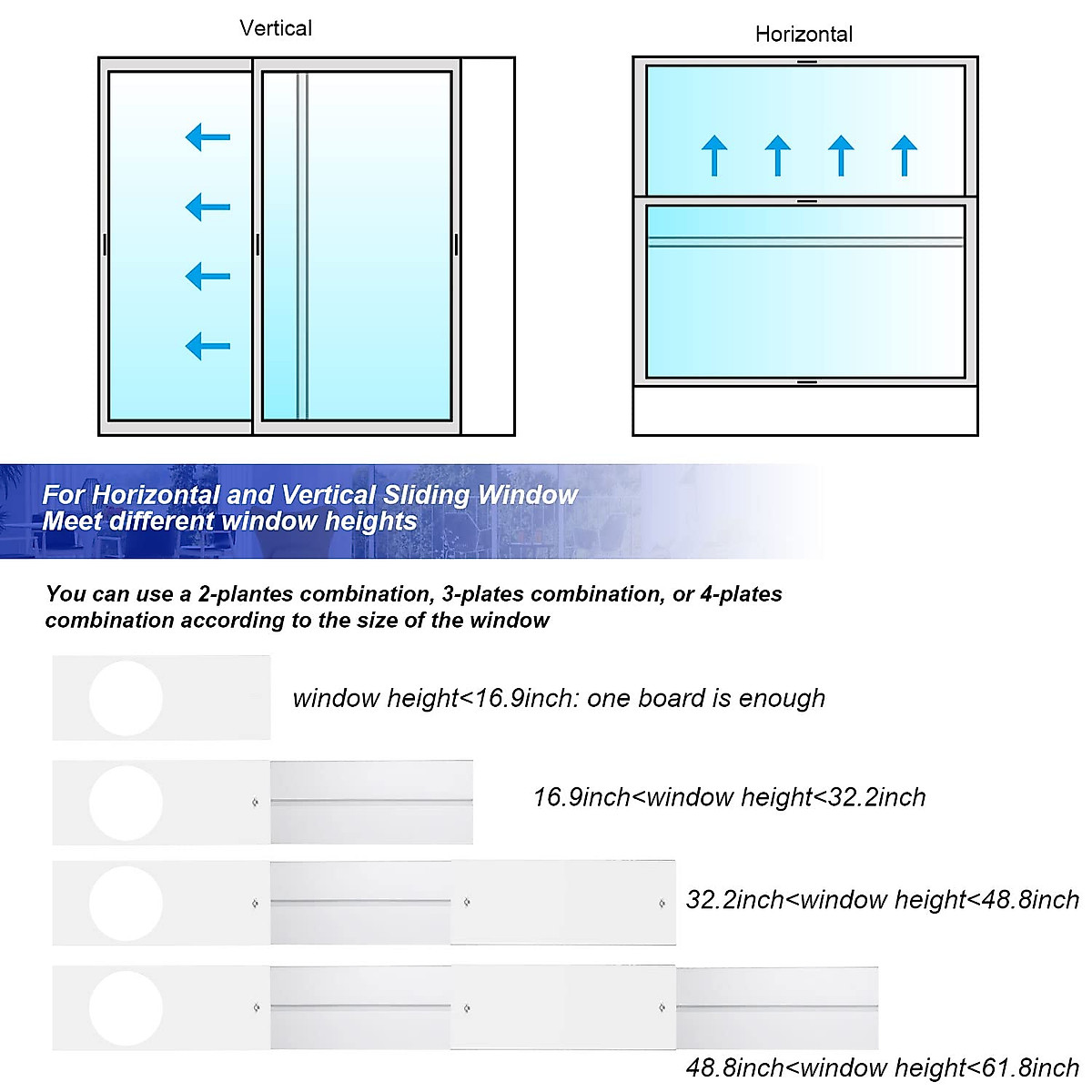 Vertical

Horizontal

For Horizontal and Vertical Sliding Window
Meet different window heights

You can use a 2-plantes combination, 3-plates combination, or 4-plates combination according to the size of the window

window height<16.9inch: one board is enough

16.9inch<window height<32.2inch

32.2inch<window height<48.8inch

48.8inch<window height<61.8inch