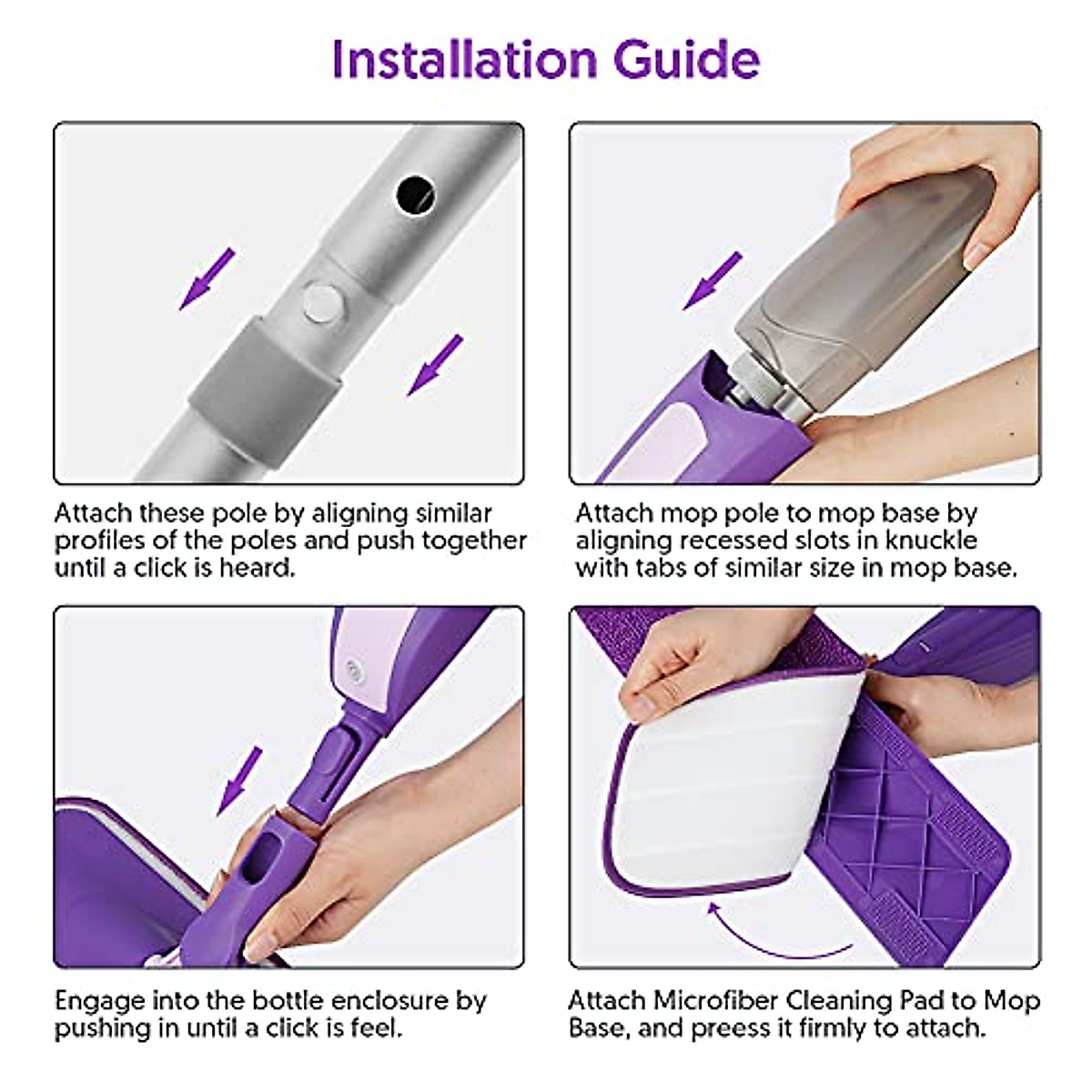 Installation Guide

Attach these pole by aligning similar profiles of the poles and push together until a click is heard.

Attach mop pole to mop base by aligning recessed slots in knuckle with tabs of similar size in mop base.

Engage into the bottle enclosure by pushing in until a click is feel.

Attach Microfiber Cleaning Pad to Mop Base, and preess it firmly to attach.