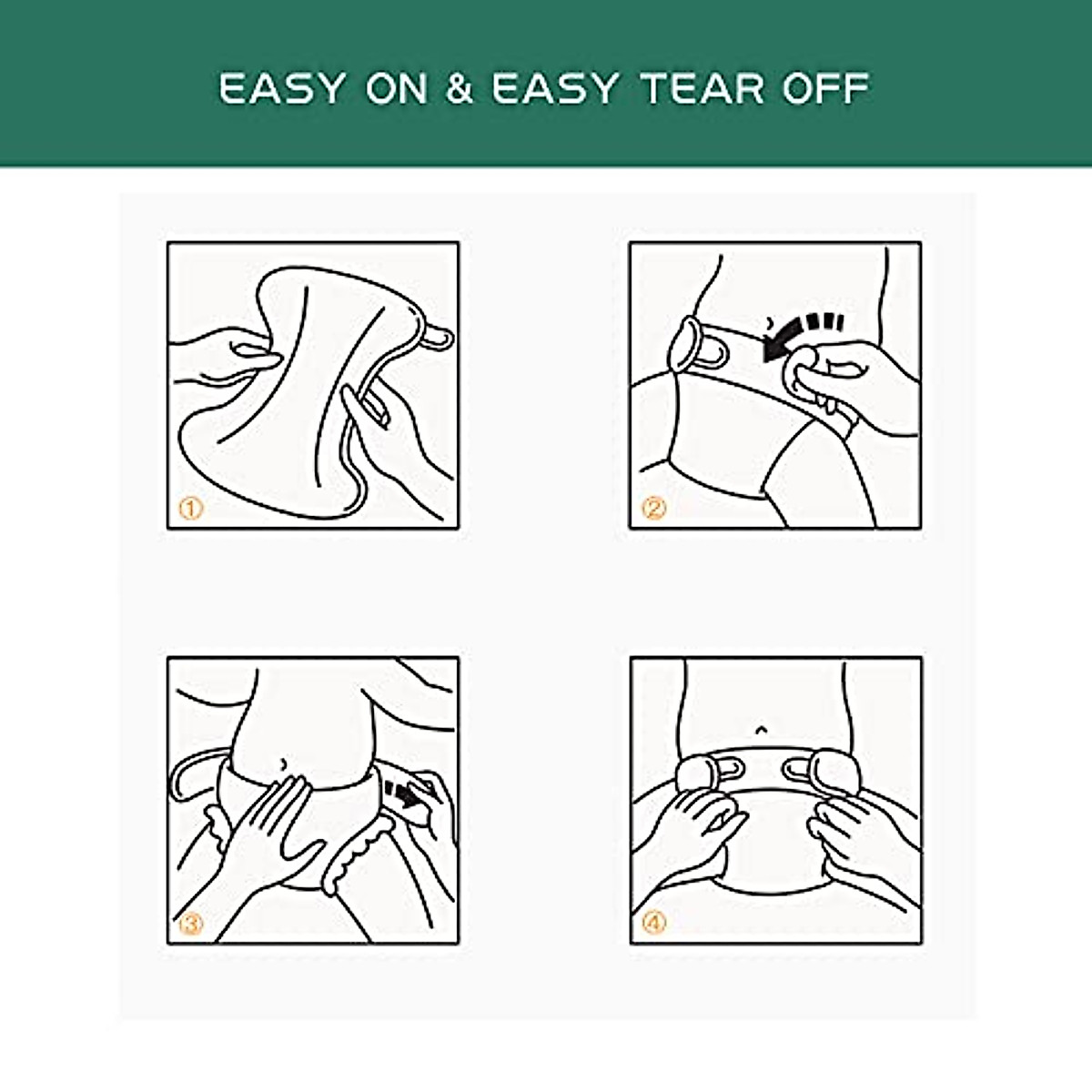 EASY ON & EASY TEAR OFF

①

②

③

④