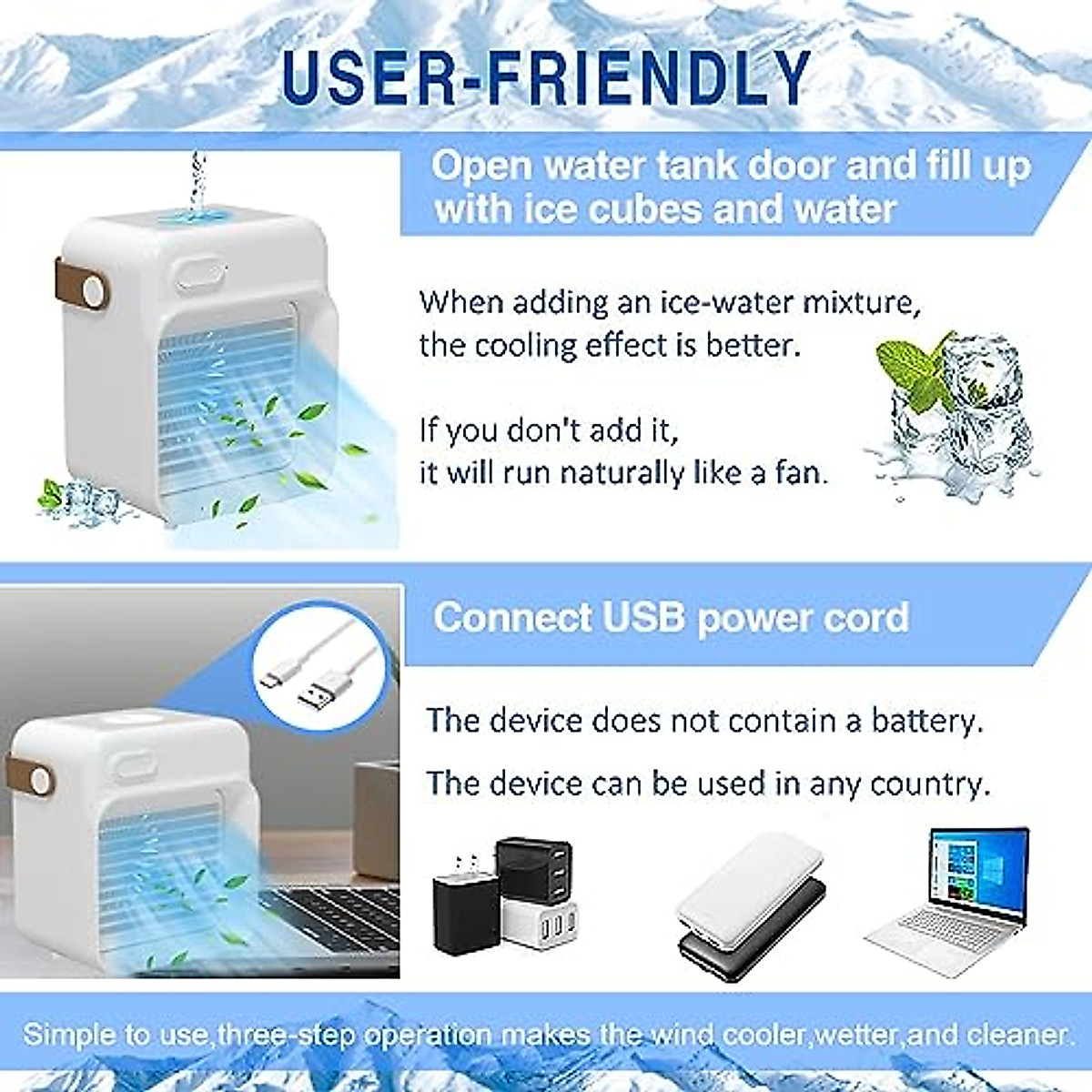 USER-FRIENDLY

Open water tank door and fill up with ice cubes and water

When adding an ice-water mixture, the cooling effect is better.

If you don't add it, it will run naturally like a fan.

Connect USB power cord

The device does not contain a battery.

The device can be used in any country.

Simple to use,three-step operation makes the wind cooler,wetter,and cleaner.