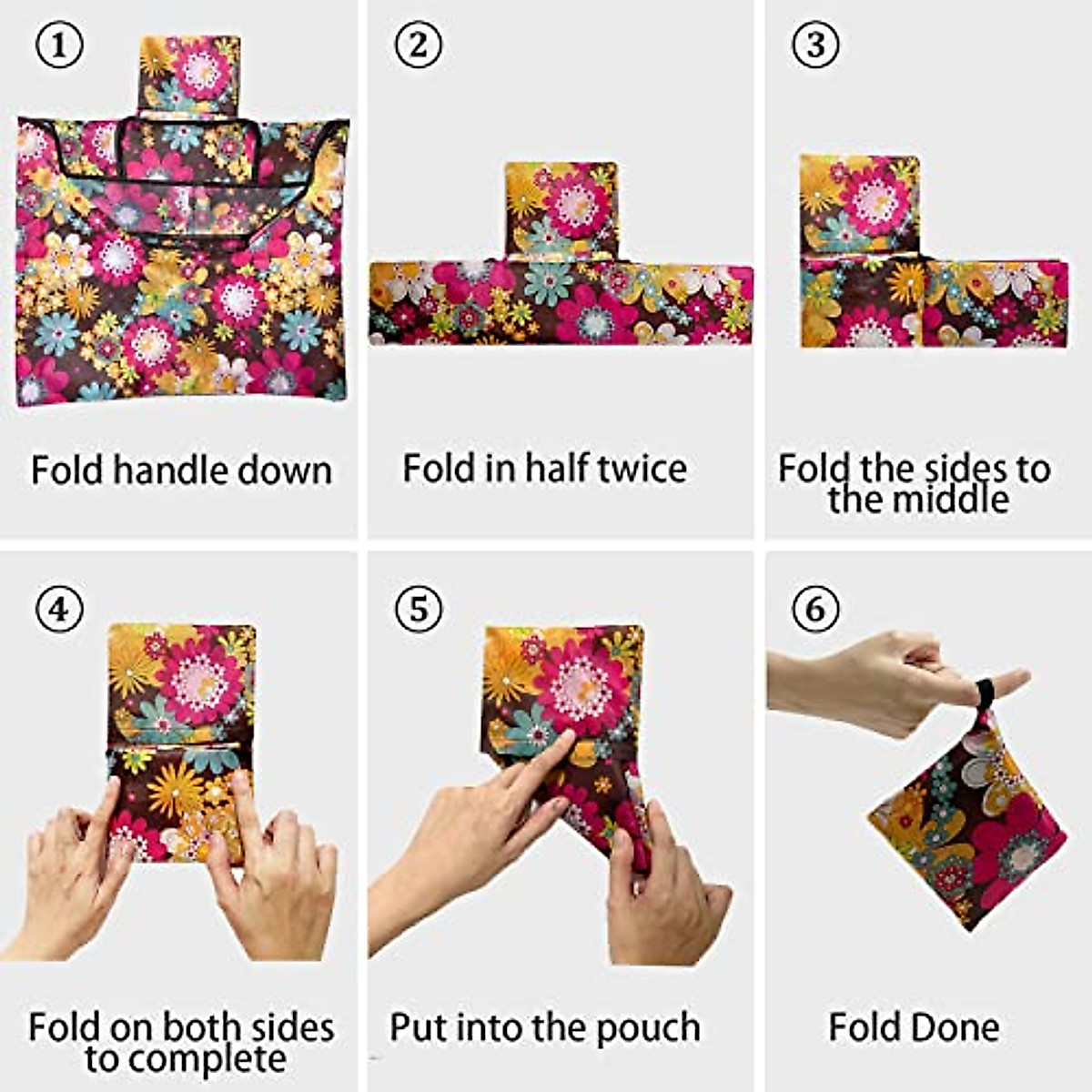 ①

Fold handle down

②

Fold in half twice

③

Fold the sides to the middle

④

Fold on both sides to complete

⑤

Put into the pouch

⑥

Fold Done