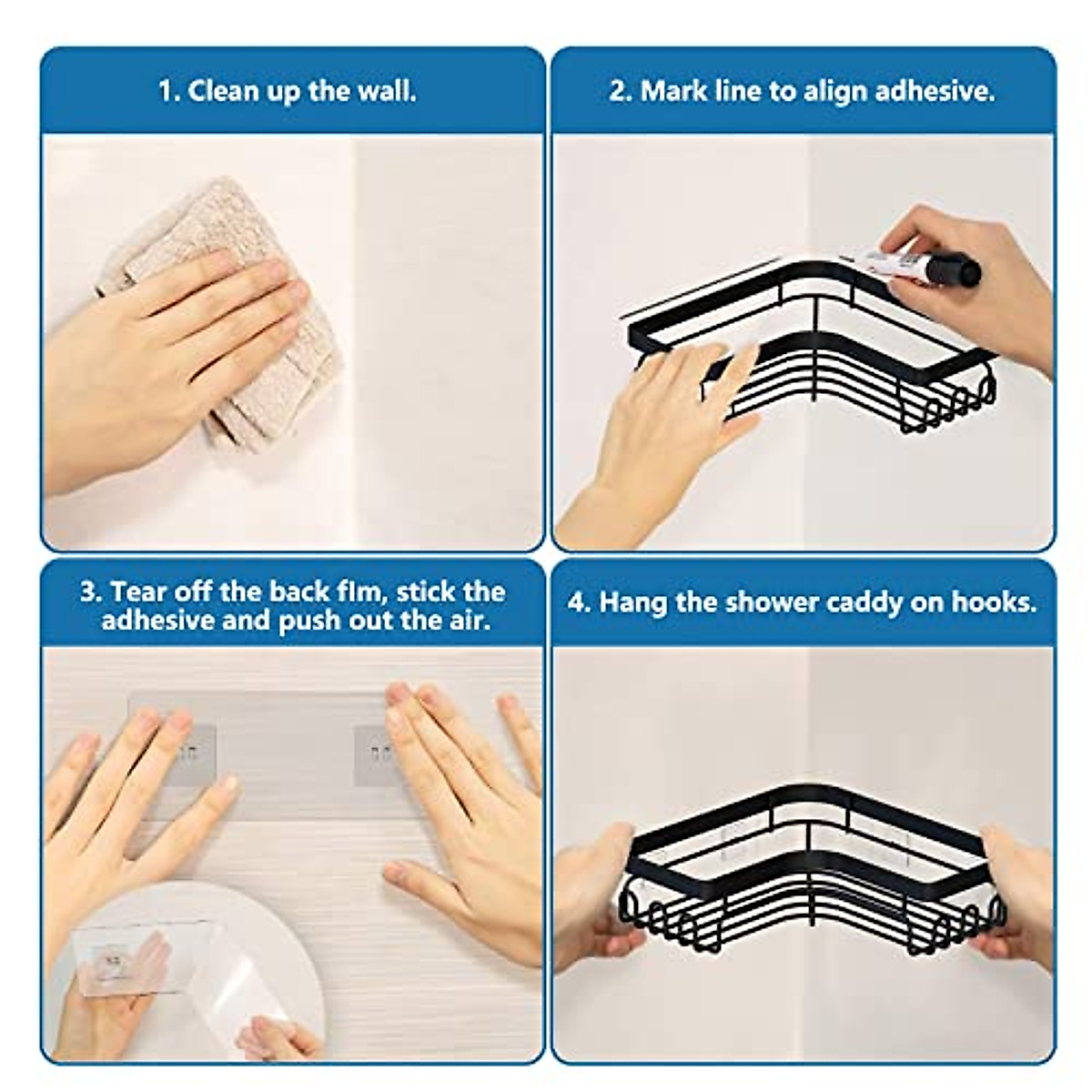 1. Clean up the wall.

2. Mark line to align adhesive.

3. Tear off the back flm, stick the adhesive and push out the air.

4. Hang the shower caddy on hooks.