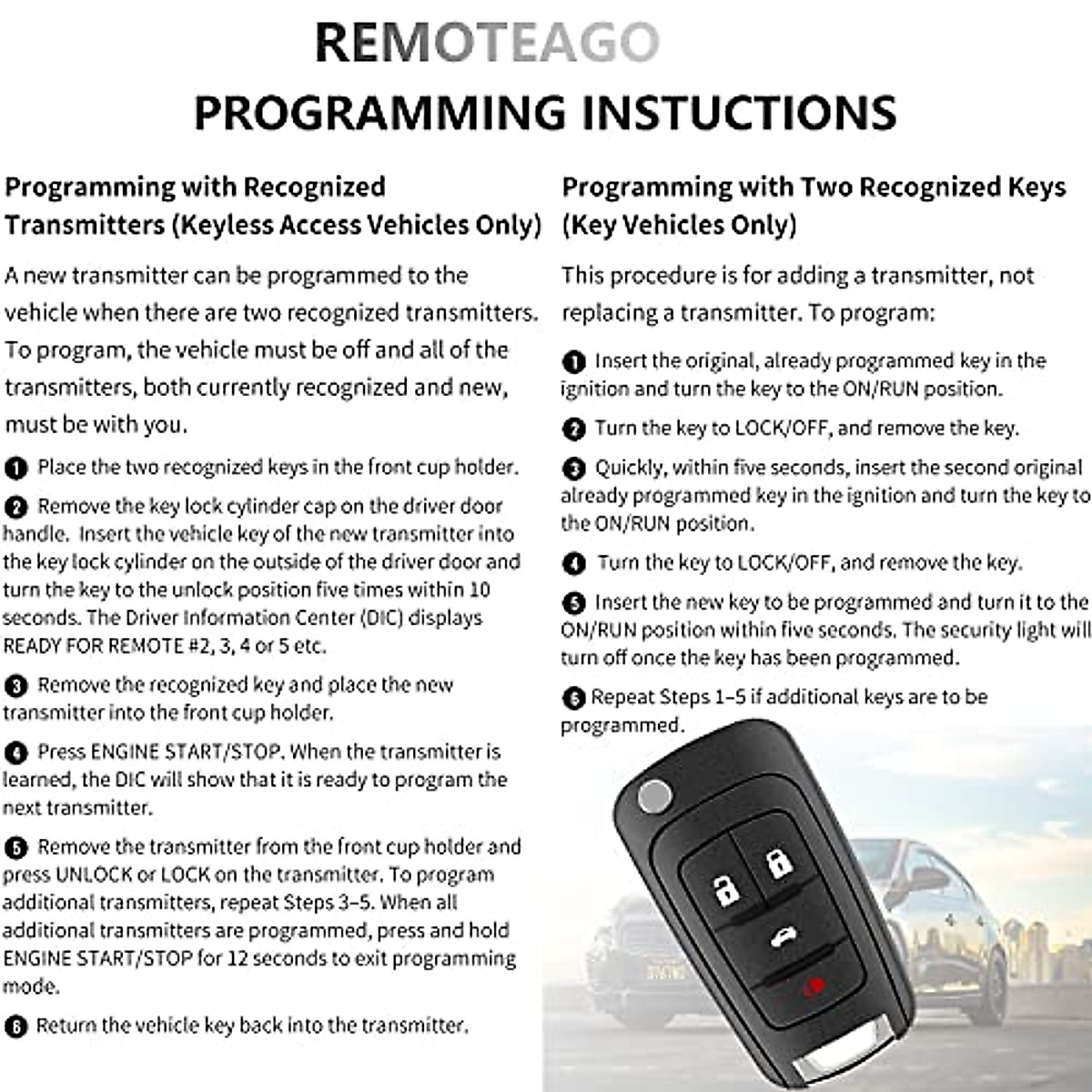 REMOTEAGO

PROGRAMMING INSTUCTIONS

Programming with Recognized Transmitters (Keyless Access Vehicles Only)

A new transmitter can be programmed to the vehicle when there are two recognized transmitters. To program, the vehicle must be off and all of the transmitters, both currently recognized and new, must be with you.

❶ Place the two recognized keys in the front cup holder.

❷ Remove the key lock cylinder cap on the driver door handle. Insert the vehicle key of the new transmitter into the key lock cylinder on the outside of the driver door and turn the key to the unlock position five times within 10 seconds. The Driver Information Center (DIC) displays READY FOR REMOTE #2, 3, 4 or 5 etc.

❸ Remove the recognized key and place the new transmitter into the front cup holder.

❹ Press ENGINE START/STOP. When the transmitter is learned, the DIC will show that it is ready to program the next transmitter.

❺ Remove the transmitter from the front cup holder and press UNLOCK or LOCK on the transmitter. To program additional transmitters, repeat Steps 3–5. When all additional transmitters are programmed, press and hold ENGINE START/STOP for 12 seconds to exit programming mode.

❻ Return the vehicle key back into the transmitter.

Programming with Two Recognized Keys (Key Vehicles Only)

This procedure is for adding a transmitter, not replacing a transmitter. To program:

❶ Insert the original, already programmed key in the ignition and turn the key to the ON/RUN position.

❷ Turn the key to LOCK/OFF, and remove the key.

❸ Quickly, within five seconds, insert the second original already programmed key in the ignition and turn the key to the ON/RUN position.

❹ Turn the key to LOCK/OFF, and remove the key.

❺ Insert the new key to be programmed and turn it to the ON/RUN position within five seconds. The security light will turn off once the key has been programmed.

❻ Repeat Steps 1–5 if additional keys are to be programmed.