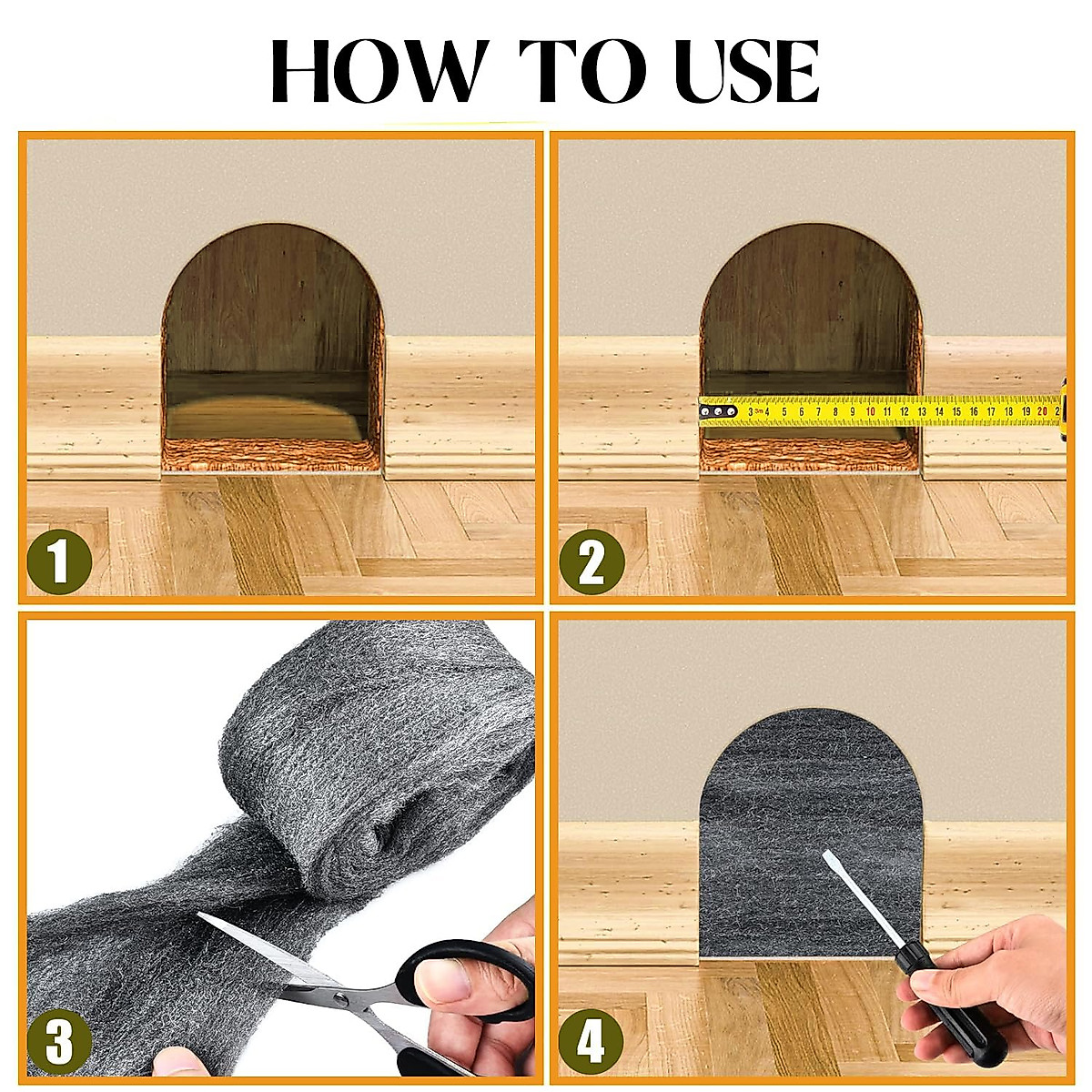 HOW TO USE

1

3m 4 5 6 7 8 9 10 11 12 13 14 15 16 17 18 19 20 2

2

3

4