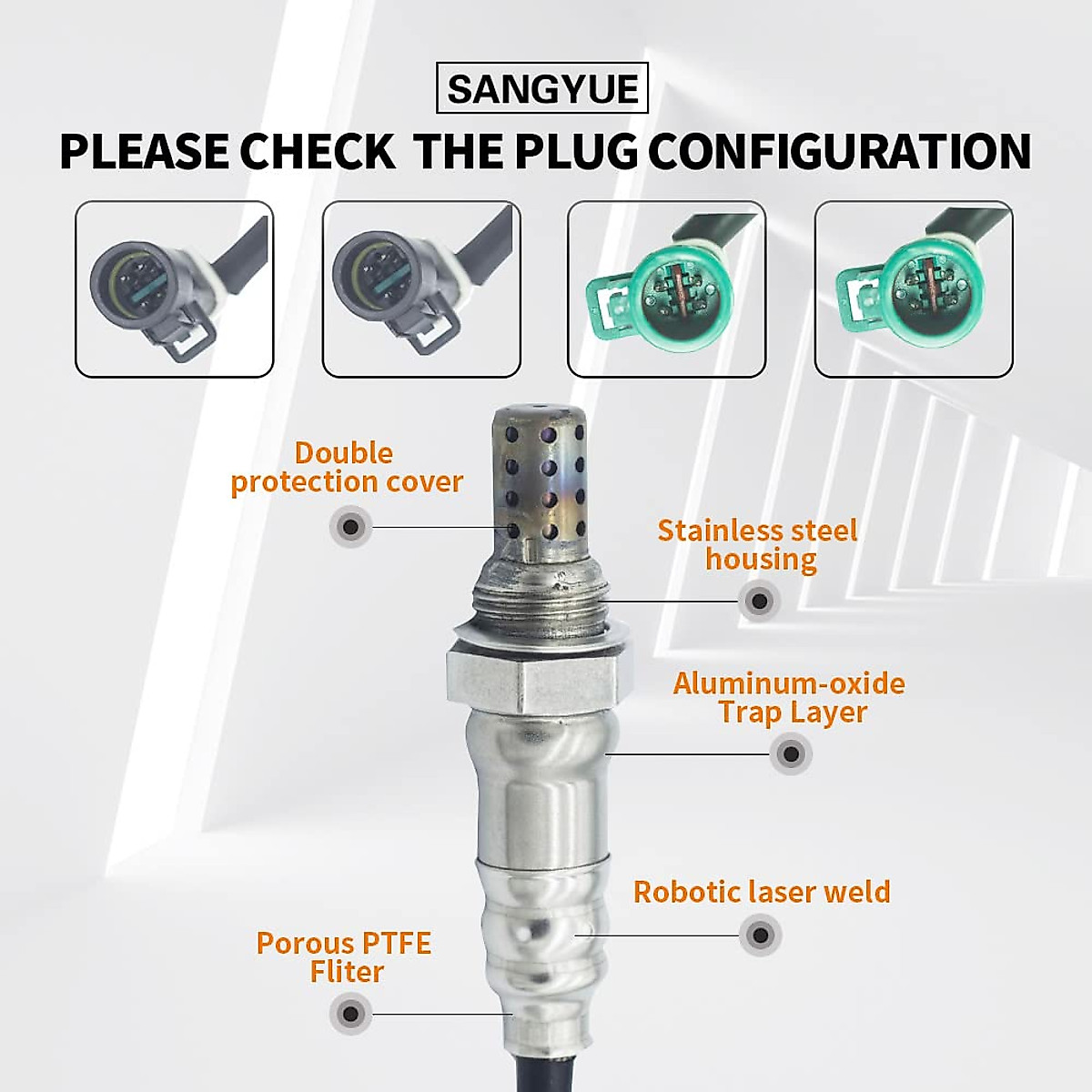 SANGYUE

PLEASE CHECK THE PLUG CONFIGURATION

Double protection cover

Stainless steel housing

Aluminum-oxide Trap Layer

Robotic laser weld

Porous PTFE Fliter