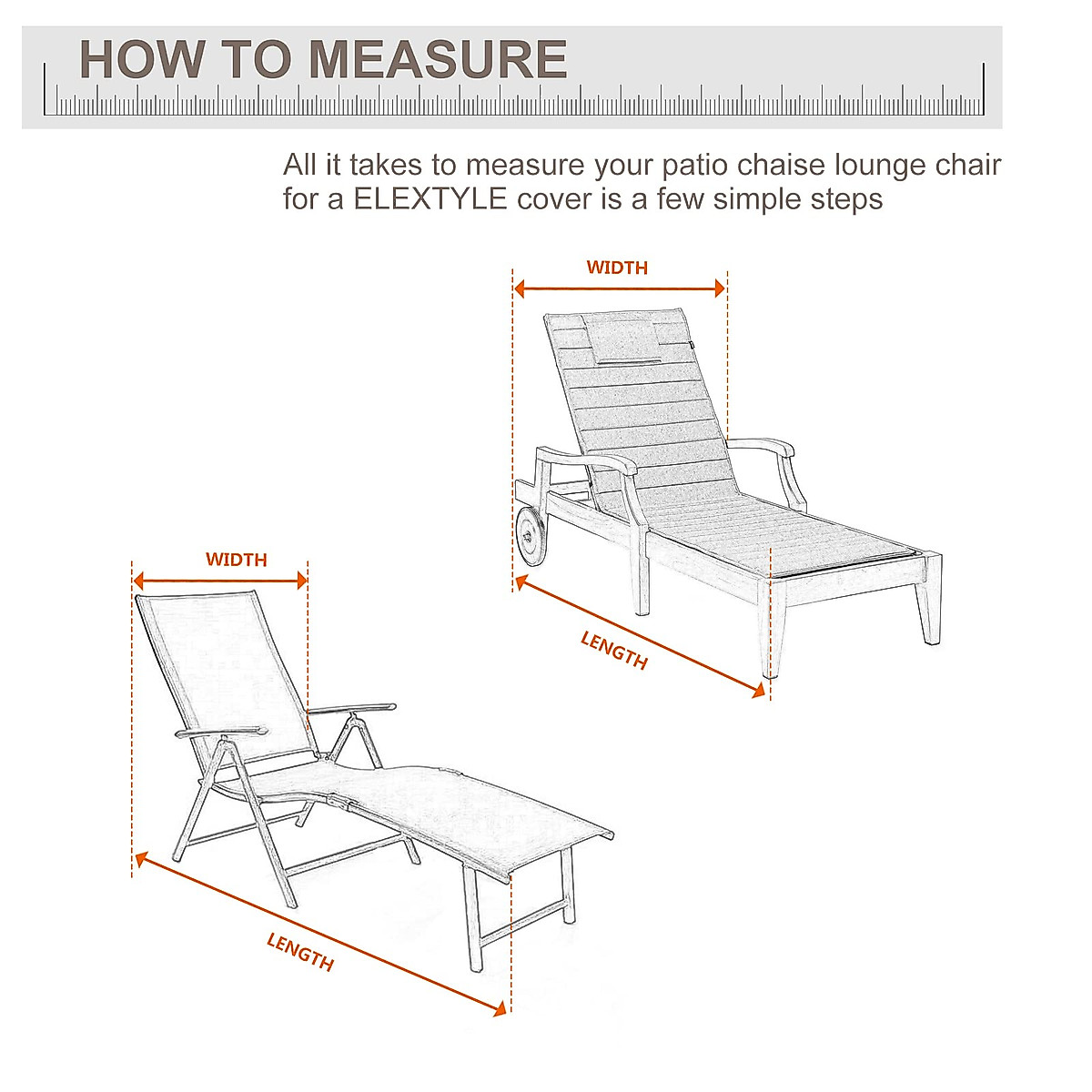 HOW TO MEASURE

All it takes to measure your patio chaise lounge chair for a ELEXTYLE cover is a few simple steps

WIDTH

LENGTH

WIDTH

LENGTH