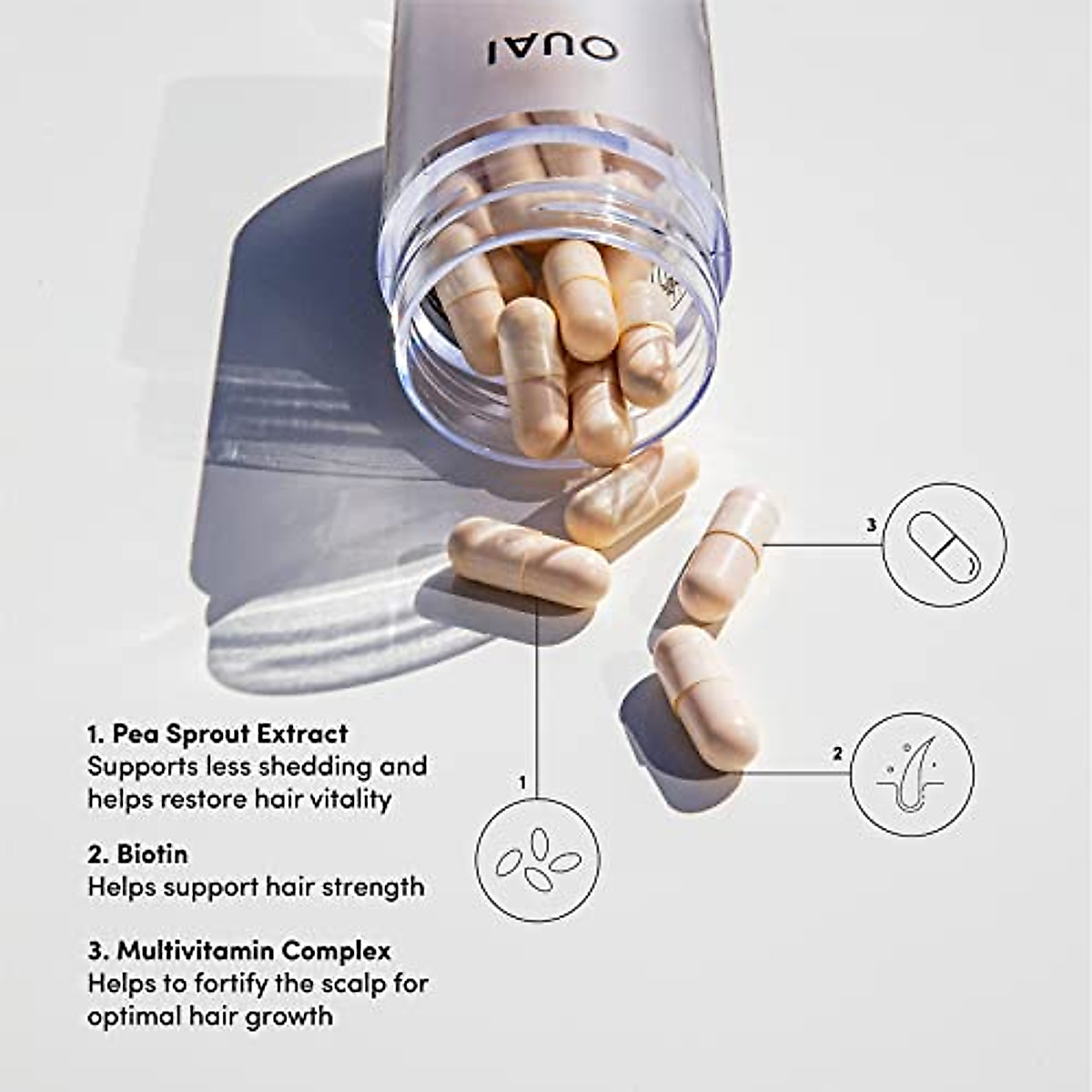 OUAI

3

2

1

1. Pea Sprout Extract
Supports less shedding and helps restore hair vitality

2. Biotin
Helps support hair strength

3. Multivitamin Complex
Helps to fortify the scalp for optimal hair growth