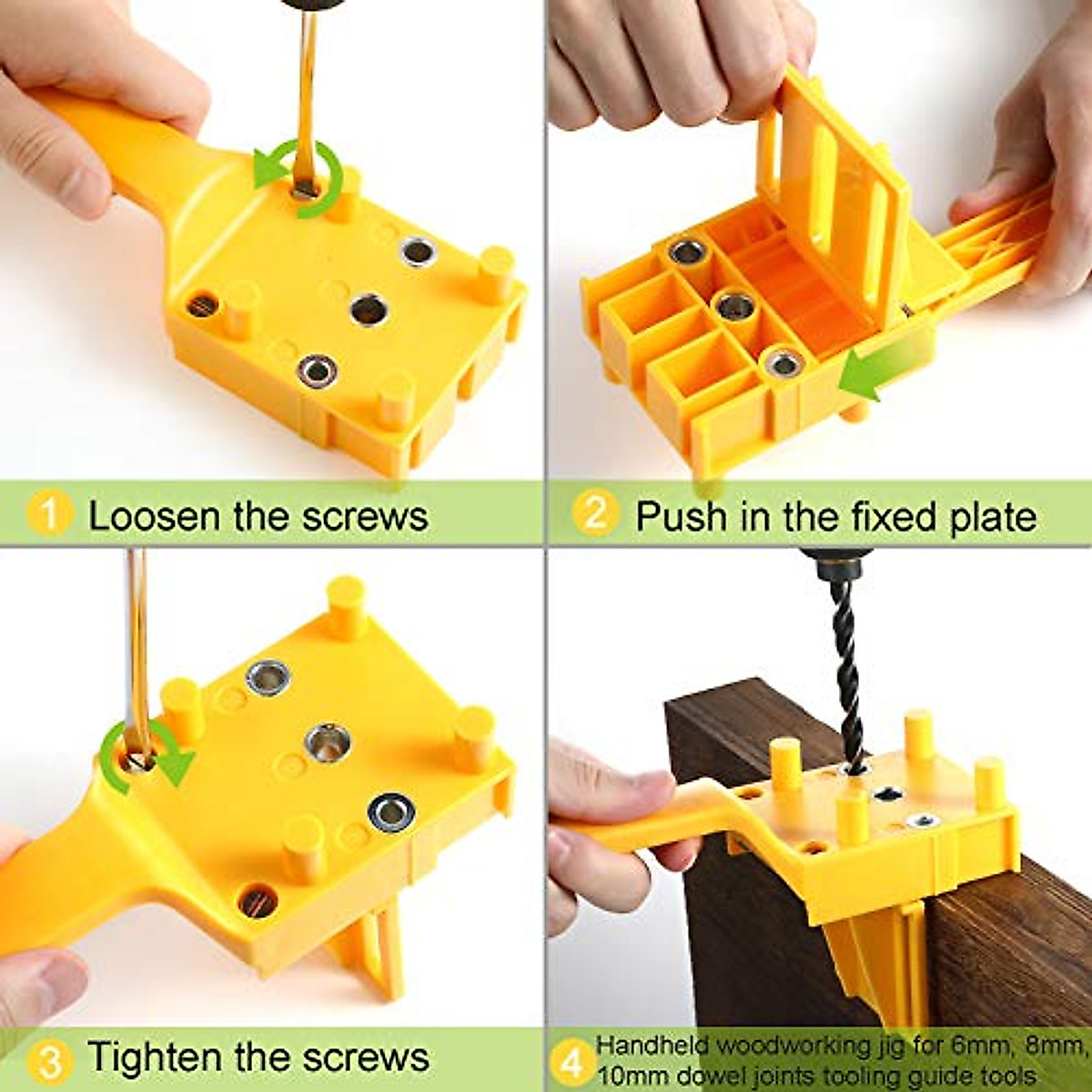 1 Loosen the screws

2 Push in the fixed plate

3 Tighten the screws

4 Handheld woodworking jig for 6mm, 8mm, 10mm dowel joints tooling guide tools