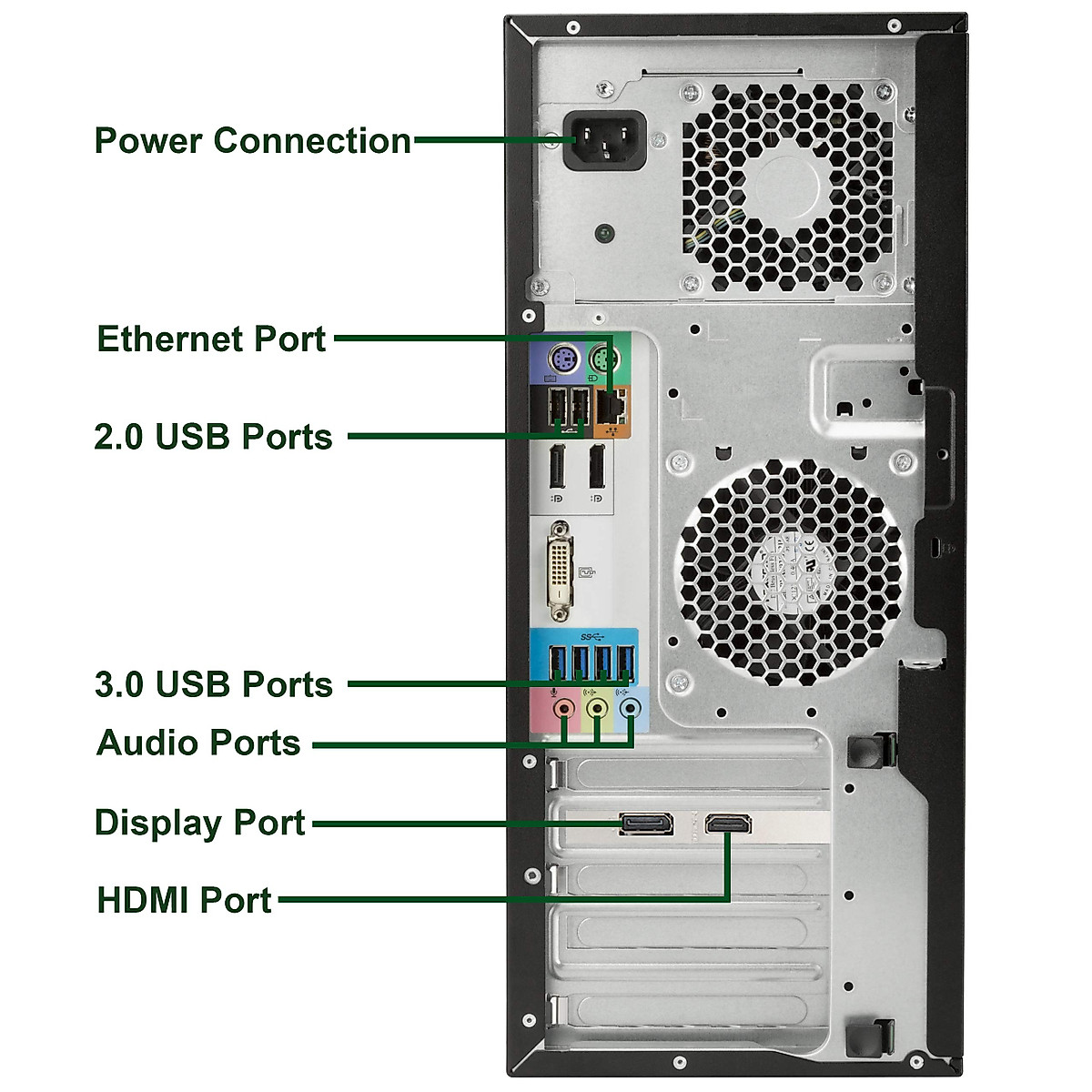 Power Connection

Ethernet Port

2.0 USB Ports

3.0 USB Ports

Audio Ports

Display Port

HDMI Port