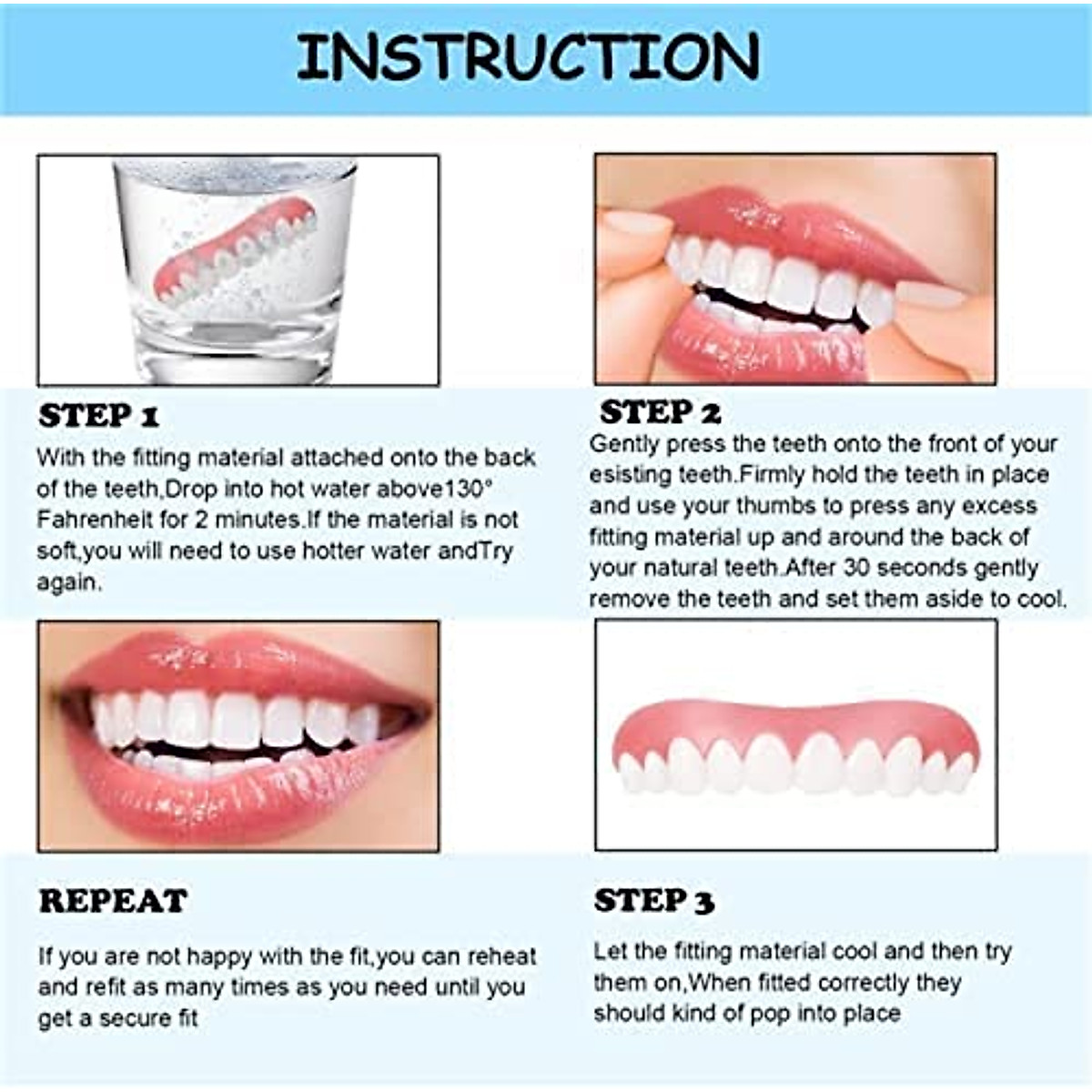 INSTRUCTION

STEP 1

With the fitting material attached onto the back of the teeth,Drop into hot water above130° Fahrenheit for 2 minutes.If the material is not soft,you will need to use hotter water andTry again.

STEP 2

Gently press the teeth onto the front of your esisting teeth.Firmly hold the teeth in place and use your thumbs to press any excess fitting material up and around the back of your natural teeth.After 30 seconds gently remove the teeth and set them aside to cool.

REPEAT

If you are not happy with the fit,you can reheat and refit as many times as you need until you get a secure fit

STEP 3

Let the fitting material cool and then try them on,When fitted correctly they should kind of pop into place