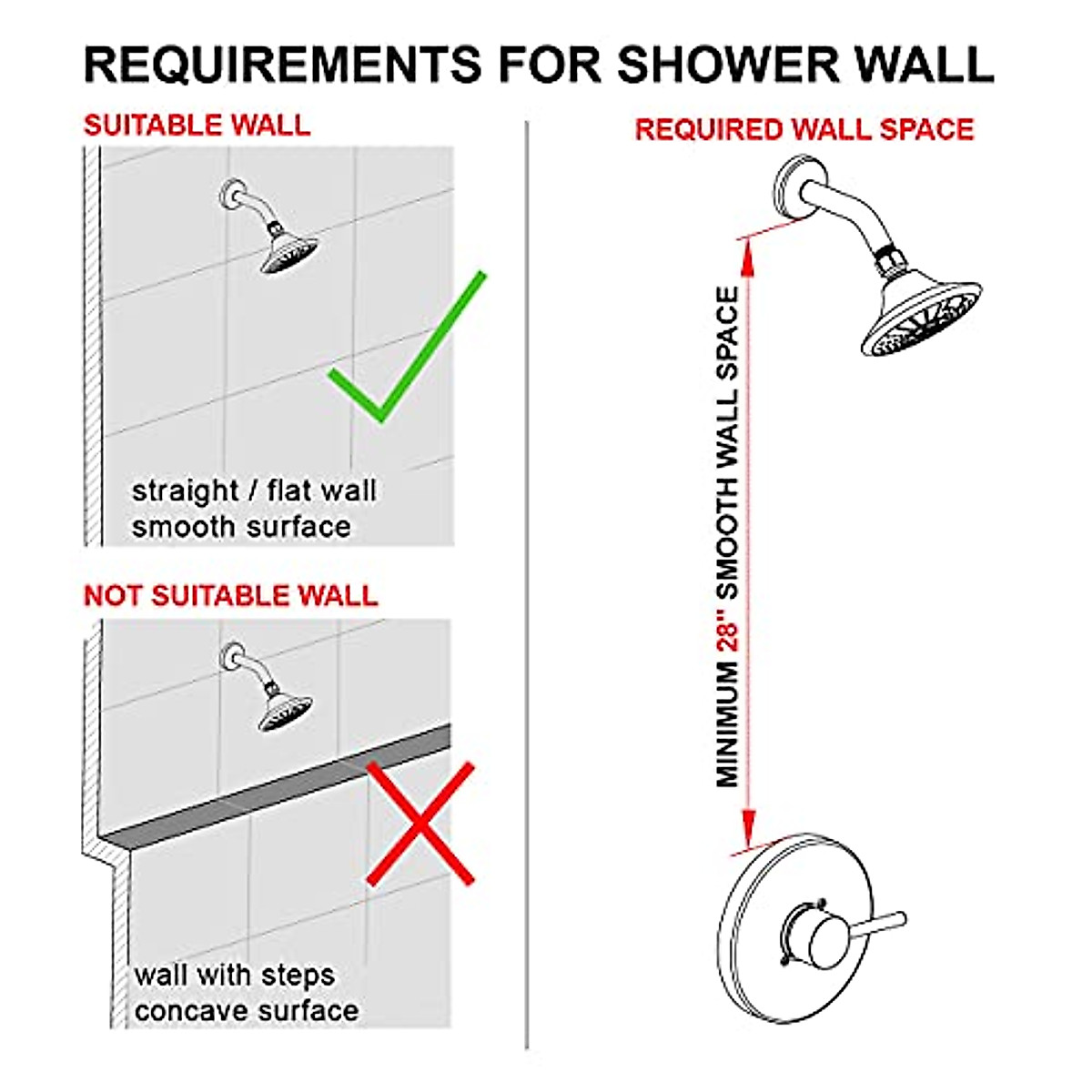 REQUIREMENTS FOR SHOWER WALL

SUITABLE WALL

straight / flat wall
smooth surface

NOT SUITABLE WALL

wall with steps
concave surface

REQUIRED WALL SPACE

MINIMUM 28" SMOOTH WALL SPACE