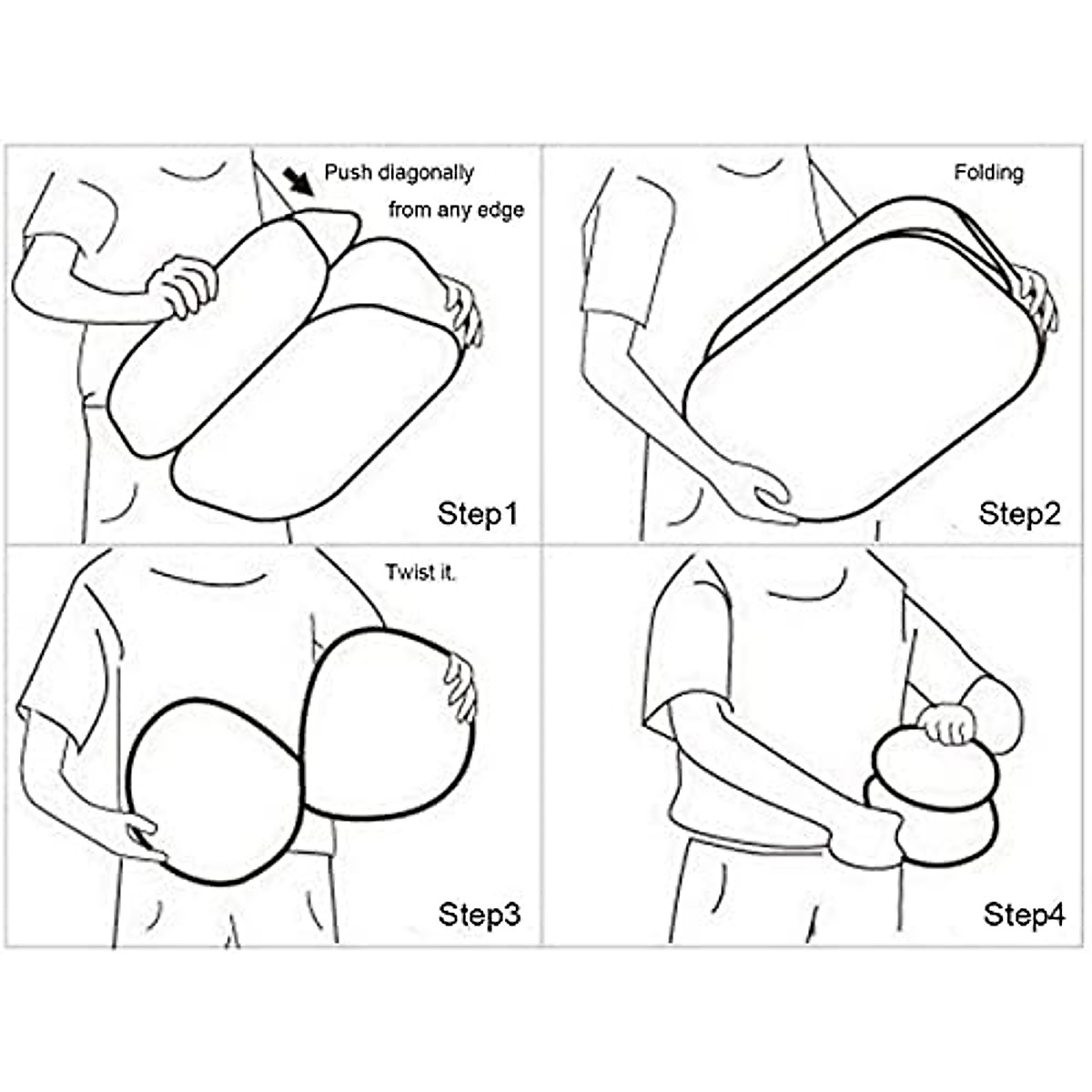 Push diagonally from any edge

Step1

Folding

Step2

Twist it.

Step3

Step4